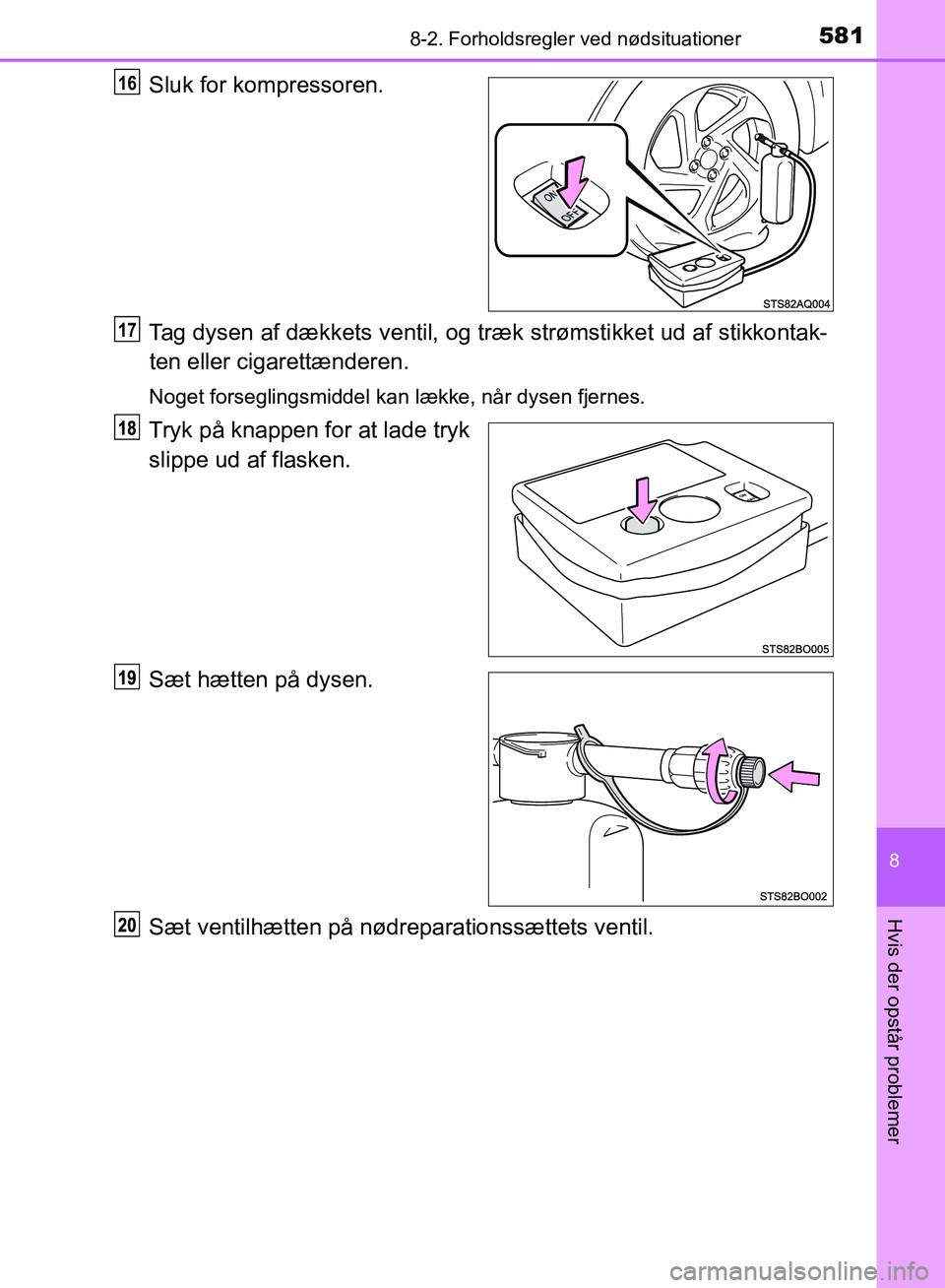 8-2. Forholdsregler ved nødsituationer

581

16 Sluk for kompressoren.

ON
OFF

STS82AQ004

17 Tag dysen af dækkets ventil, og træk strømstikket ud af stikkontakten eller cigarettænderen.

Noget forseglingsmiddel kan lække, når dysen fjernes.

18 Tryk på knappen for at lade tryk slippe ud af flasken.

STS82BO005

19 Sæt hætten på dysen.

STS82BO002

20 Sæt ventilhætten på nødreparationssættets ventil.

8

Hvis der opstår problemer

carmanualsonline.info