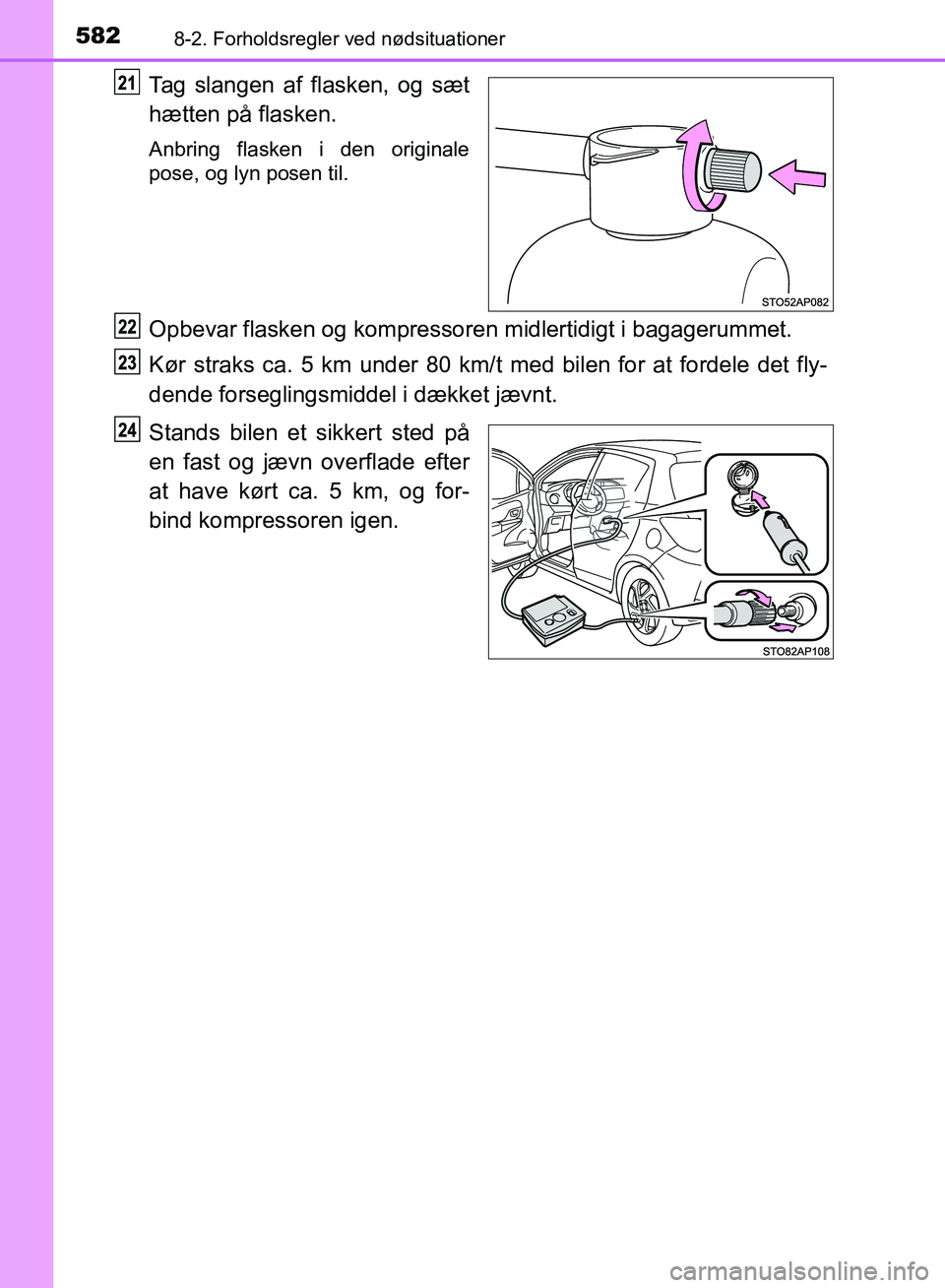 582 8-2. Forholdsregler ved nødsituationer

21 Tag slangen af flasken, og sæt hætten på flasken.

Anbring flasken i den originale pose, og lyn posen til.

STO52AP082

22 Opbevar flasken og kompressoren midlertidigt i bagagerummet.

23 Kør straks ca. 5 km under 80 km/t med bilen for at fordele det flydende forseglingsmiddel i dækket jævnt.

24 Stands bilen et sikkert sted på en fast og jævn overflade efter at have kørt ca. 5 km, og forbind kompressoren igen.

STO82AP108

carmanualsonline.info