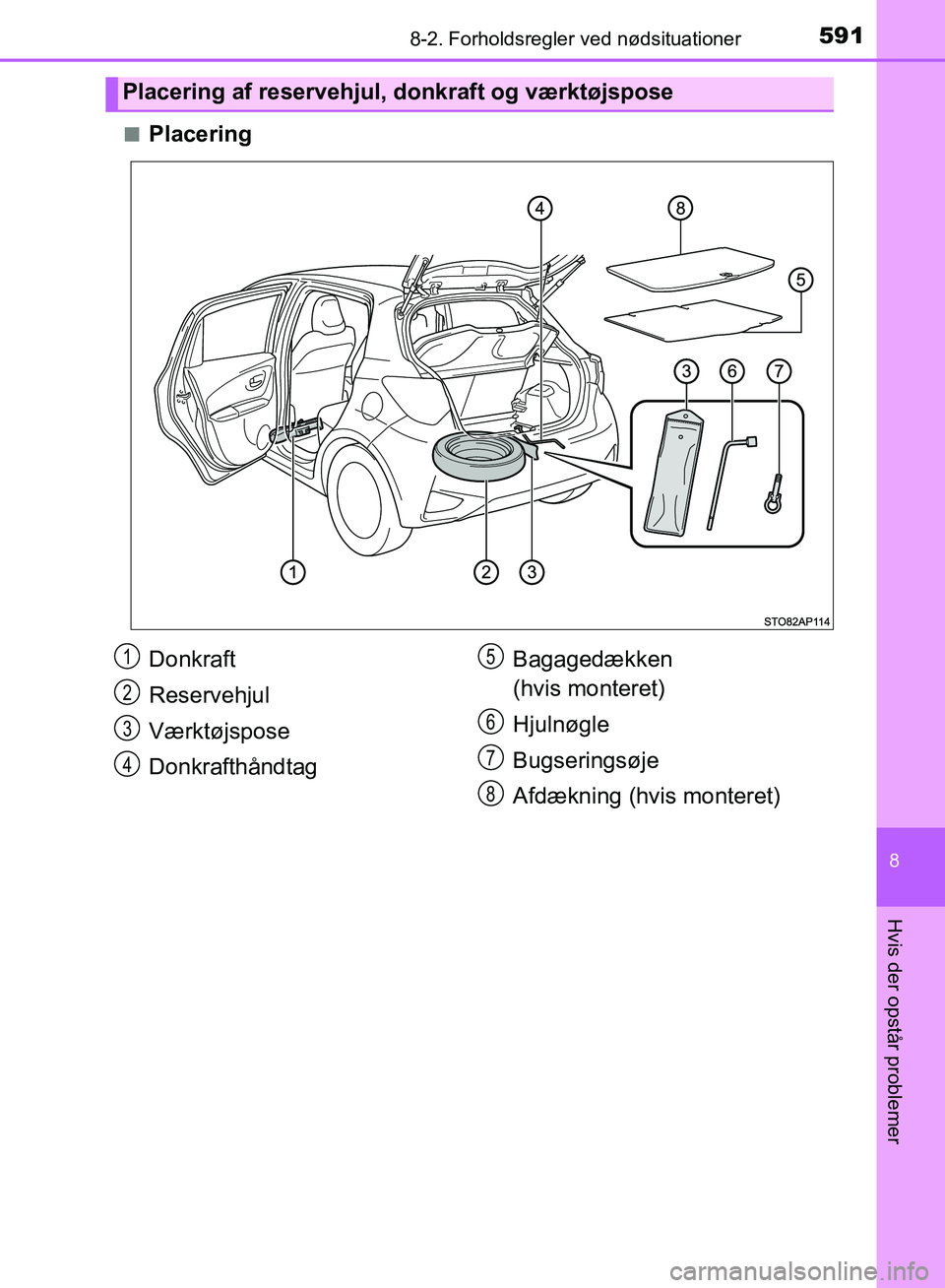 8-2. Forholdsregler ved nødsituationer 591

Placering af reservehjul, donkraft og værktøjspose

■ Placering

4 8 5 3 6 7 1 2 3

STO82AP114

1 Donkraft

2 Reservehjul

3 Værktøjspose

4 Donkrafthåndtag

5 Bagagedækken (hvis monteret)

6 Hjulnøgle

7 Bugseringsøje

8 Afdækning (hvis monteret)

8

Hvis der opstår problemer

carmanualsonline.info