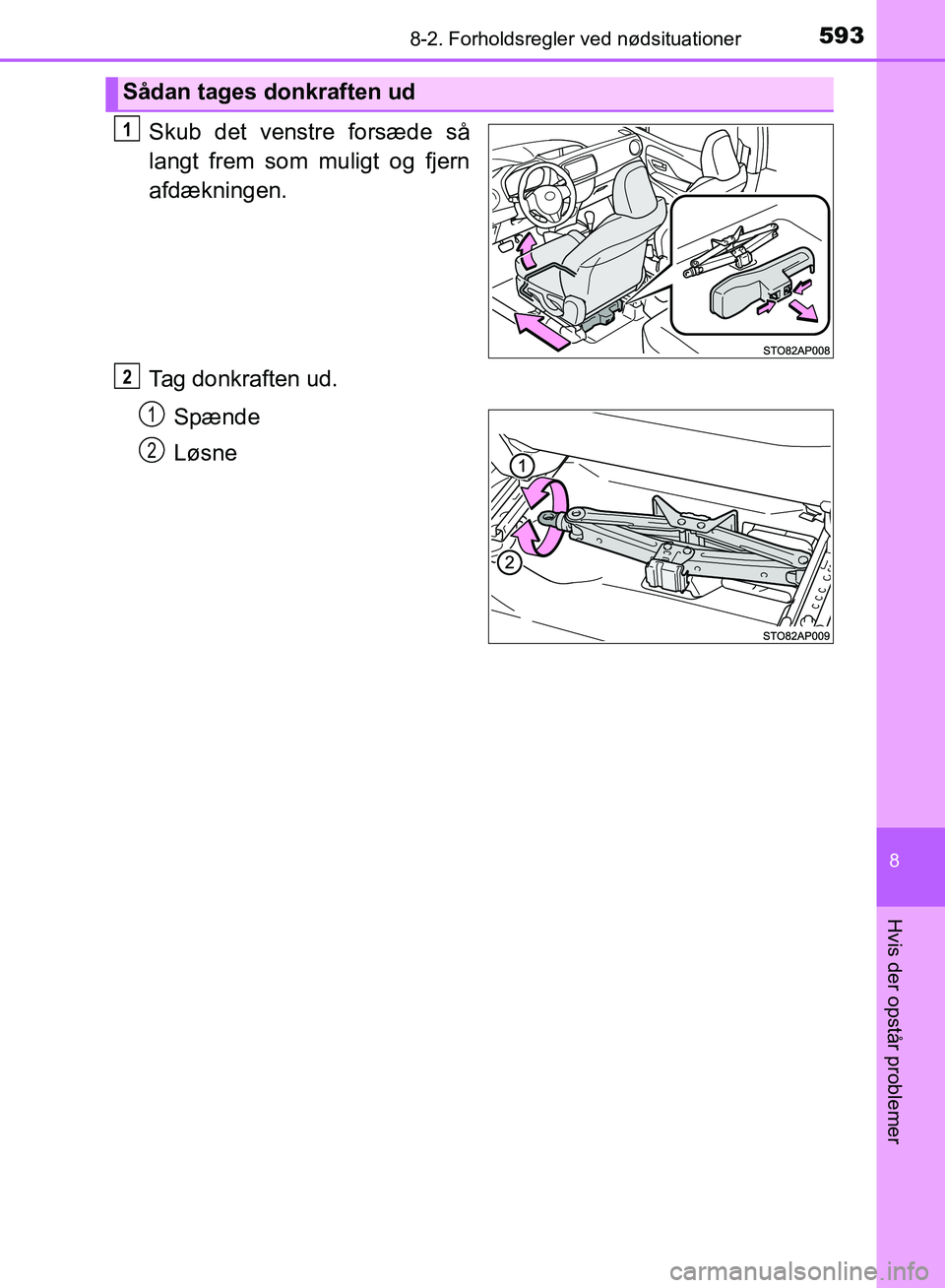 8-2. Forholdsregler ved nødsituationer

593

Sådan tages donkraften ud

1 Skub det venstre forsæde så langt frem som muligt og fjern afdækningen.

STO82AP008

2 Tag donkraften ud.

1 Spænde

2 Løsne

1

2

STO82AP009

8

Hvis der opstår problemer

carmanualsonline.info