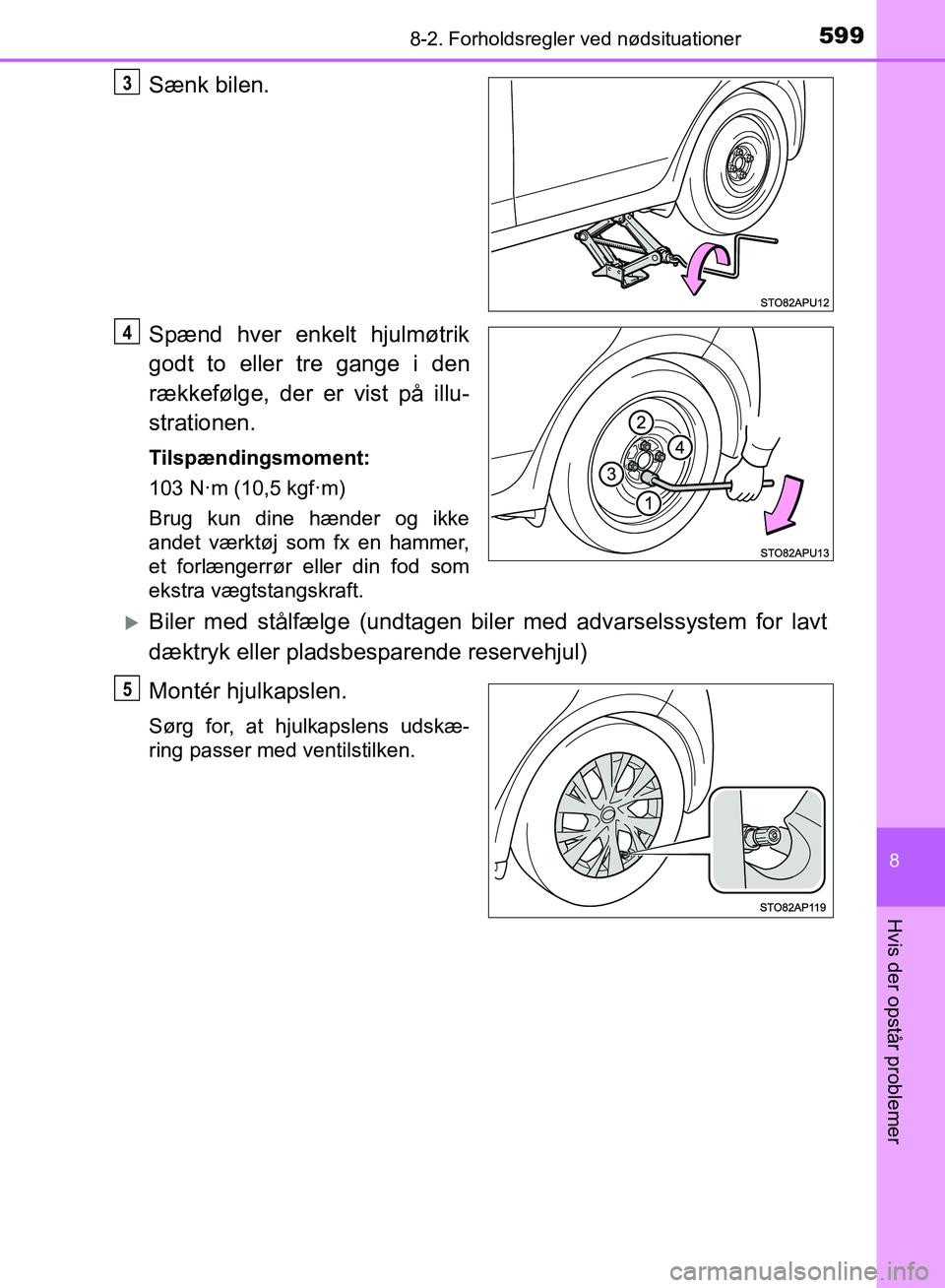 8-2. Forholdsregler ved nødsituationer

599

3 Sænk bilen.

STO82APU12

4 Spænd hver enkelt hjulmøtrik godt to eller tre gange i den rækkefølge, der er vist på illustrationen.

Tilspændingsmoment:

103 N·m (10,5 kgf·m)

Brug kun dine hænder og ikke andet værktøj som fx en hammer, et forlængerrør eller din fod som ekstra vægtstangskraft.

2
4
3
1

STO82APU13

Biler med stålfælge (undtagen biler med advarselssystem for lavt dæktryk eller pladsbesparende reservehjul)

5 Montér hjulkapslen.

Sørg for, at hjulkapslens udskæring passer med ventilstilken.

STO82AP119

8

Hvis der opstår problemer

carmanualsonline.info