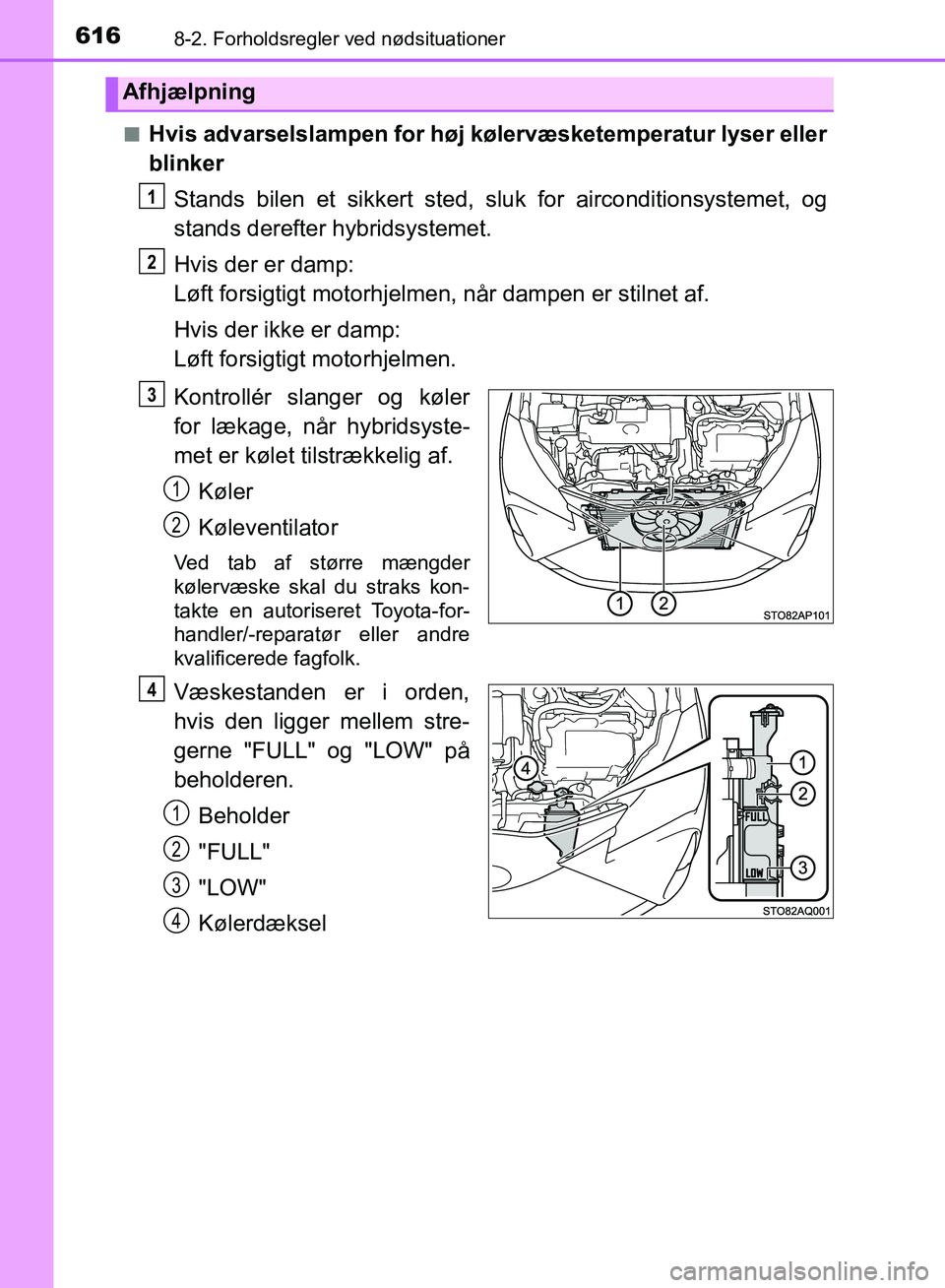 616 8-2. Forholdsregler ved nødsituationer

Afhjælpning

■ Hvis advarselslampen for høj kølervæsketemperatur lyser eller blinker

1 Stands bilen et sikkert sted, sluk for airconditionsystemet, og stands derefter hybridsystemet.

2 Hvis der er damp:
Løft forsigtigt motorhjelmen, når dampen er stilnet af.

Hvis der ikke er damp:
Løft forsigtigt motorhjelmen.

3 Kontrollér slanger og køler for lækage, når hybridsystemet er kølet tilstrækkelig af.

1 Køler

2 Køleventilator

Ved tab af større mængder kølervæske skal du straks kontakte en autoriseret Toyota-forhandler/-reparatør eller andre kvalificerede fagfolk.

1 2
STO82AP101

4 Væskestanden er i orden, hvis den ligger mellem stregerne "FULL" og "LOW" på beholderen.

1 Beholder

2 "FULL"

3 "LOW"

4 Kølerdæksel

4 1 2 3
FULL
LOW
STO82AQ001

carmanualsonline.info