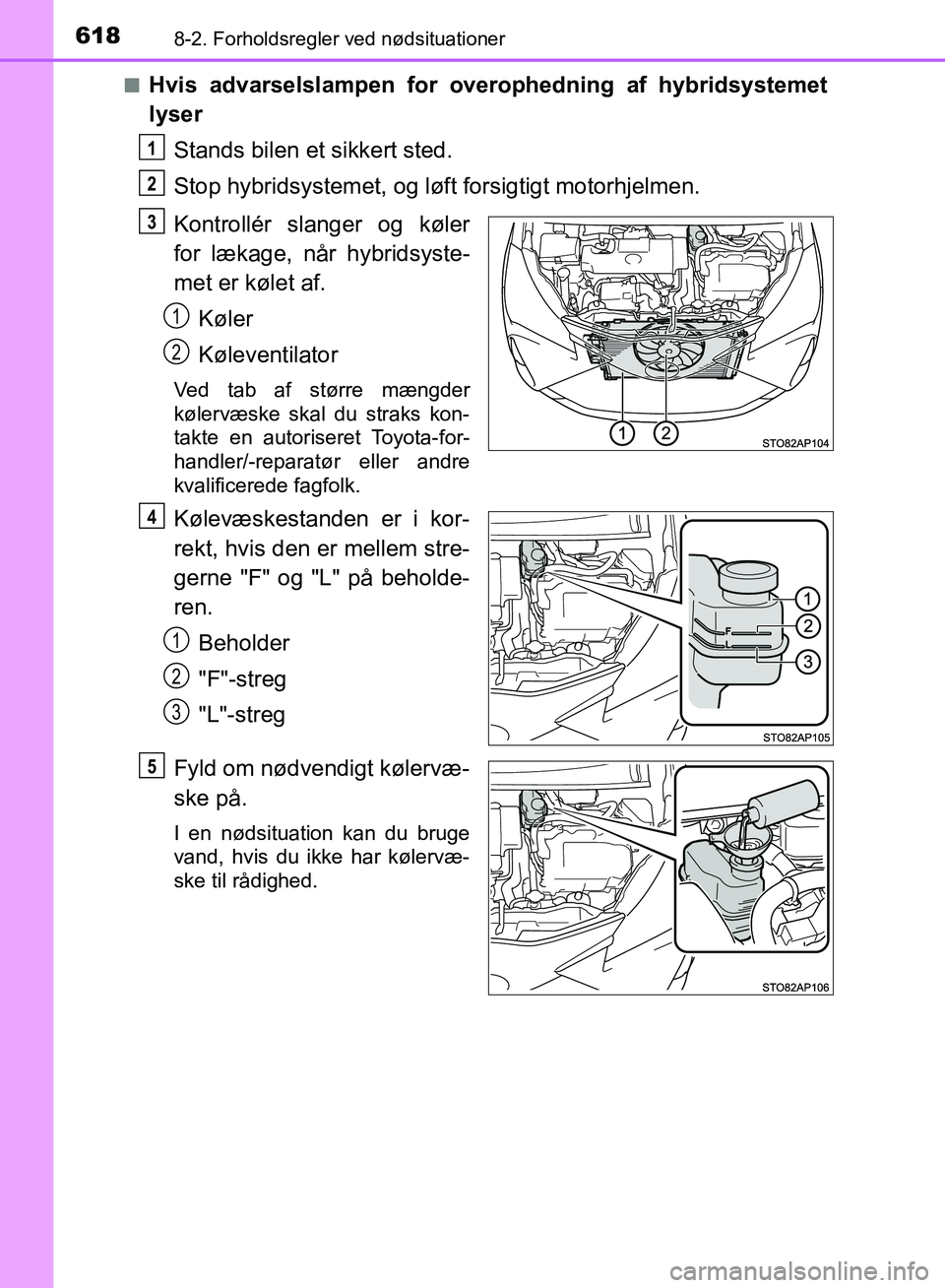 618 8-2. Forholdsregler ved nødsituationer

■ Hvis advarselslampen for overophedning af hybridsystemet lyser

1 Stands bilen et sikkert sted.

2 Stop hybridsystemet, og løft forsigtigt motorhjelmen.

3 Kontrollér slanger og køler for lækage, når hybridsystemet er kølet af.

1 Køler

2 Køleventilator

Ved tab af større mængder kølervæske skal du straks kontakte en autoriseret Toyota-forhandler/-reparatør eller andre kvalificerede fagfolk.

1 2

STO82AP104

4 Kølevæskestanden er i korrekt, hvis den er mellem stregerne "F" og "L" på beholderen.

1 Beholder

2 "F"-streg

3 "L"-streg

F
L
1
2
3

STO82AP105

5 Fyld om nødvendigt kølervæske på.

I en nødsituation kan du bruge vand, hvis du ikke har kølervæske til rådighed.

STO82AP106

carmanualsonline.info