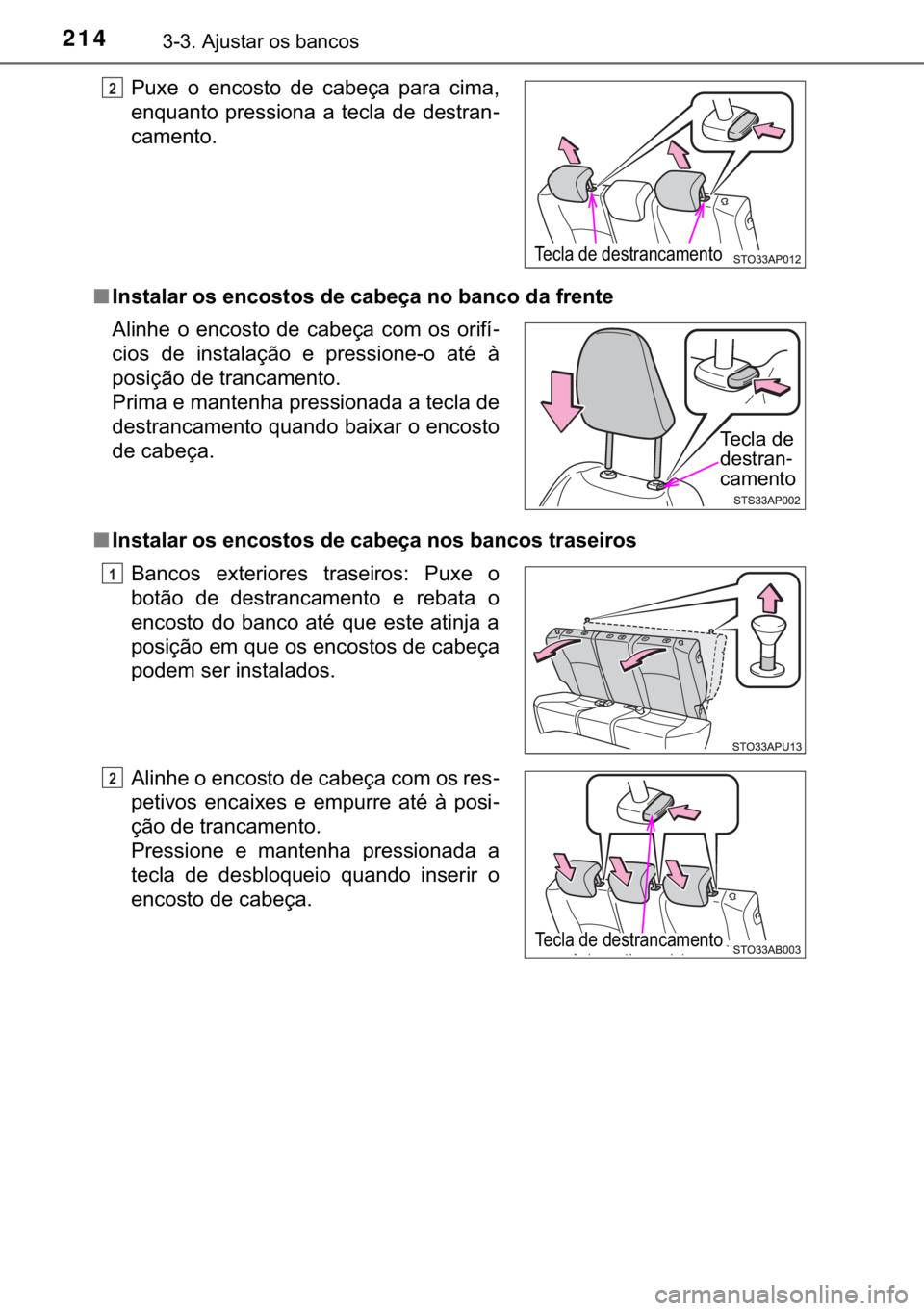 214 3-3. Ajustar os bancos

2 Puxe o encosto de cabeça para cima, enquanto pressiona a tecla de destrancamento.

Tecla de destrancamento STO33AP012

■ Instalar os encostos de cabeça no banco da frente

Alinhe o encosto de cabeça com os orifícios de instalação e pressione-o até à posição de trancamento.
Prima e mantenha pressionada a tecla de destrancamento quando baixar o encosto de cabeça.

Tecla de destrancamento STS33AP002

■ Instalar os encostos de cabeça nos bancos traseiros

1 Bancos exteriores traseiros: Puxe o botão de destrancamento e rebata o encosto do banco até que este atinja a posição em que os encostos de cabeça podem ser instalados.

STO33APU13

2 Alinhe o encosto de cabeça com os respetivos encaixes e empurre até à posição de trancamento.
Pressione e mantenha pressionada a tecla de desbloqueio quando inserir o encosto de cabeça.

Tecla de destrancamento STO33AB003

carmanualsonline.info