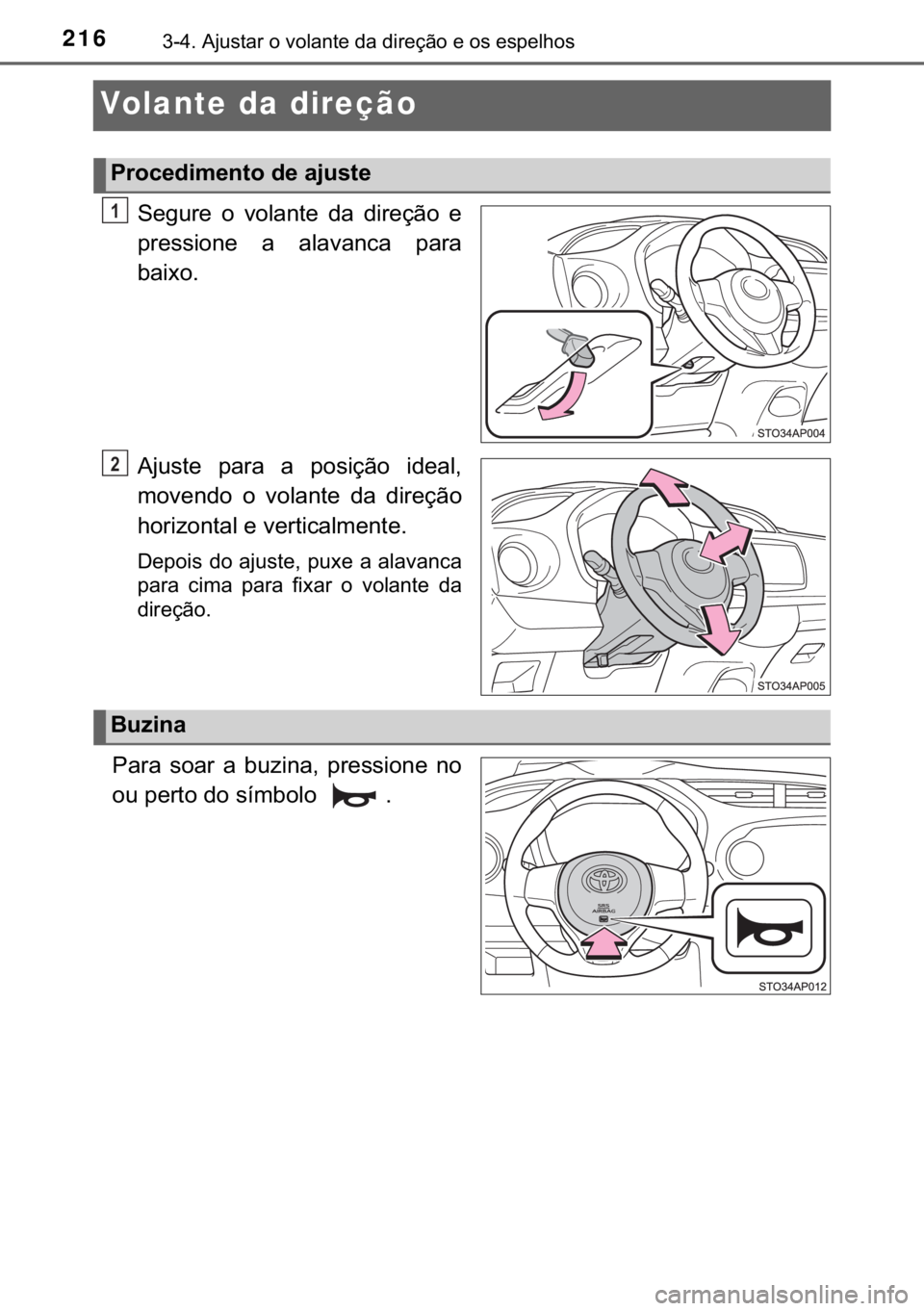 216 3-4. Ajustar o volante da direção e os espelhos

Volante da direção

Procedimento de ajuste

1
Segure o volante da direção e pressione a alavanca para baixo.

STO34AP004

2
Ajuste para a posição ideal, movendo o volante da direção horizontal e verticalmente.

Depois do ajuste, puxe a alavanca para cima para fixar o volante da direção.

STO34AP005

Buzina

Para soar a buzina, pressione no ou perto do símbolo .

SRS AIRBAG

STO34AP012

carmanualsonline.info