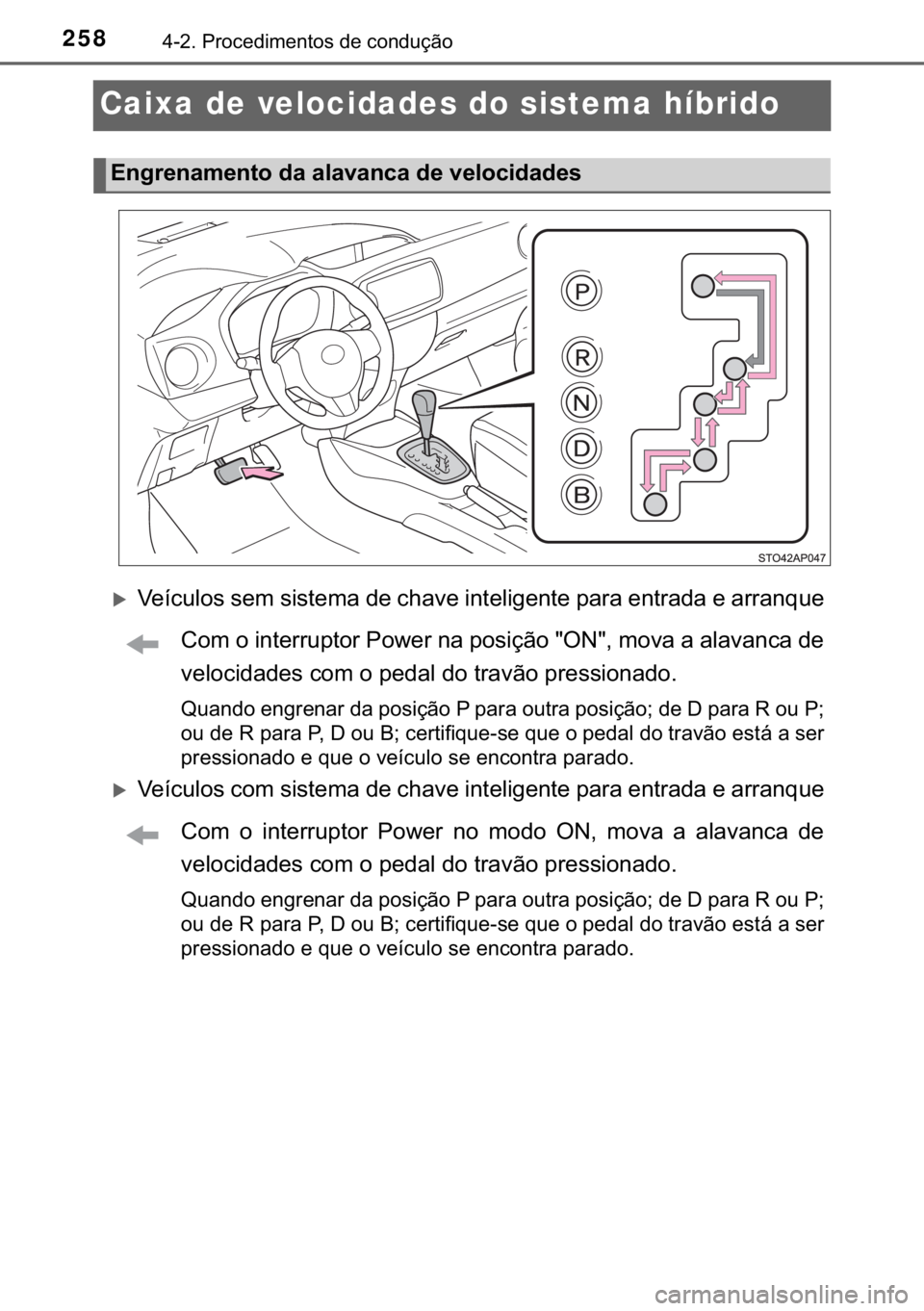 258 4-2. Procedimentos de condução

Caixa de velocidades do sistema híbrido

Engrenamento da alavanca de velocidades

P
R
N
D
B

STO42AP047

Veículos sem sistema de chave inteligente para entrada e arranque

Com o interruptor Power na posição "ON", mova a alavanca de velocidades com o pedal do travão pressionado.

Quando engrenar da posição P para outra posição; de D para R ou P; ou de R para P, D ou B; certifique-se que o pedal do travão está a ser pressionado e que o veículo se encontra parado.

Veículos com sistema de chave inteligente para entrada e arranque

Com o interruptor Power no modo ON, mova a alavanca de velocidades com o pedal do travão pressionado.

Quando engrenar da posição P para outra posição; de D para R ou P; ou de R para P, D ou B; certifique-se que o pedal do travão está a ser pressionado e que o veículo se encontra parado.

carmanualsonline.info