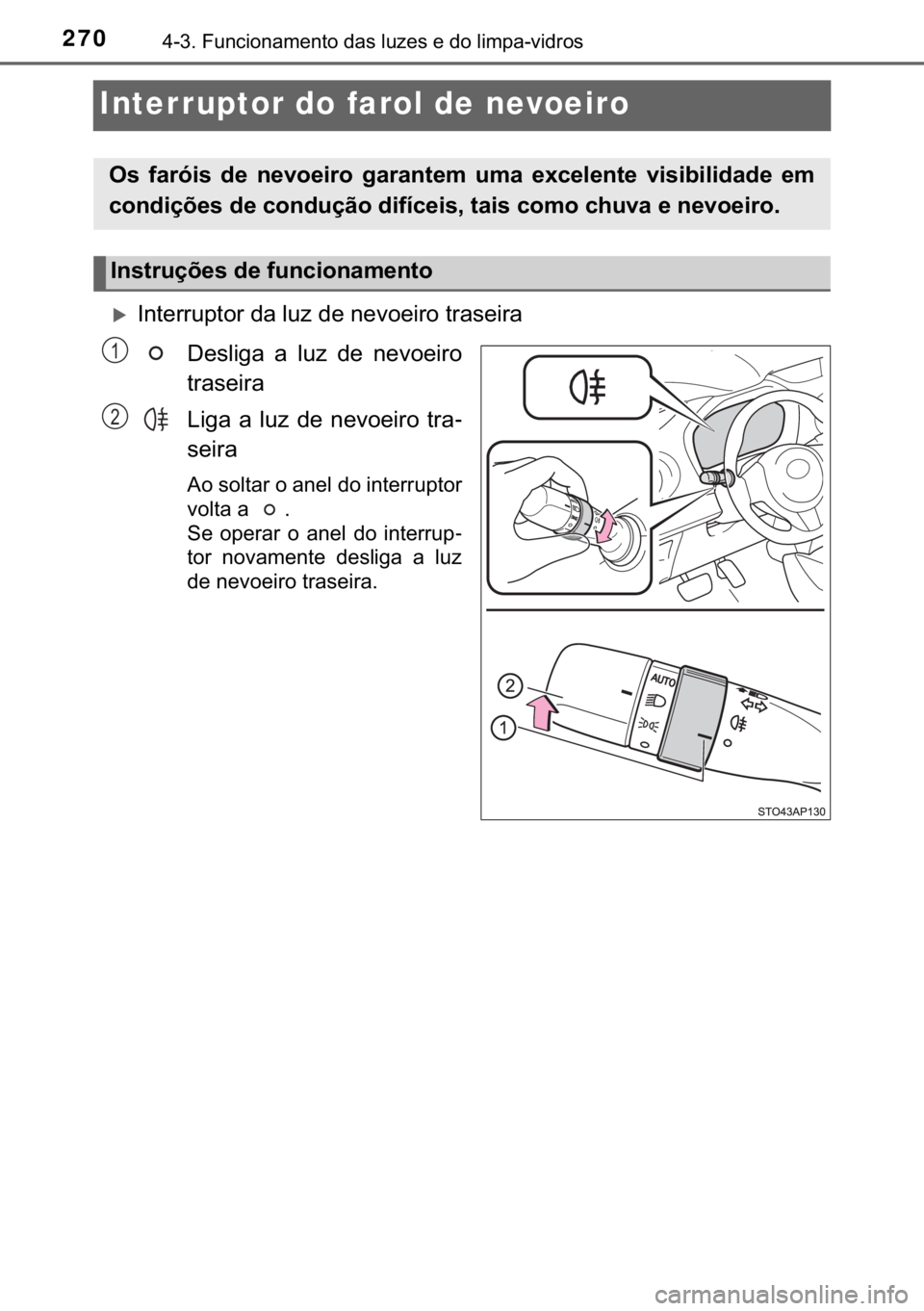 270 4-3. Funcionamento das luzes e do limpa-vidros

Interruptor do farol de nevoeiro

Os faróis de nevoeiro garantem uma excelente visibilidade em condições de condução difíceis, tais como chuva e nevoeiro.

Instruções de funcionamento

Interruptor da luz de nevoeiro traseira

1 Desliga a luz de nevoeiro traseira

2 Liga a luz de nevoeiro traseira

Ao soltar o anel do interruptor volta a .
Se operar o anel do interruptor novamente desliga a luz de nevoeiro traseira.

AUTO

2

1

STO43AP130

carmanualsonline.info