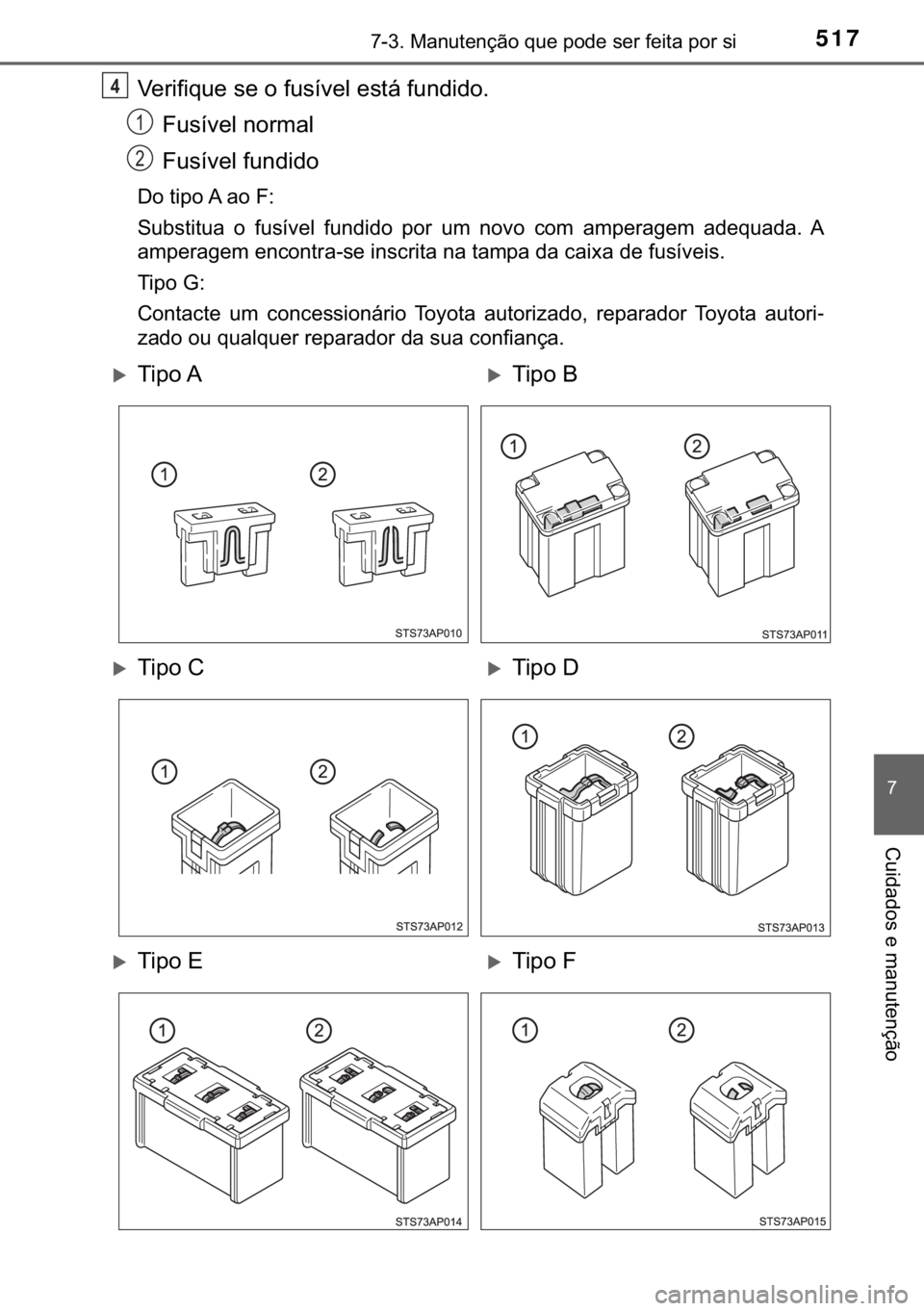 7-3. Manutenção que pode ser feita por si 517

4 Verifique se o fusível está fundido.

1 Fusível normal

2 Fusível fundido

Do tipo A ao F:

Substitua o fusível fundido por um novo com amperagem adequada. A amperagem encontra-se inscrita na tampa da caixa de fusíveis.

Tipo G:

Contacte um concessionário Toyota autorizado, reparador Toyota autorizado ou qualquer reparador da sua confiança.

Tipo A

1 2

STS73AP010

Tipo B

1 2

STS73AP011

Tipo C

1 2

STS73AP012

Tipo D

1 2

STS73AP013

Tipo E

1 2

STS73AP014

Tipo F

1 2

STS73AP015

7

Cuidados e manutenção

carmanualsonline.info