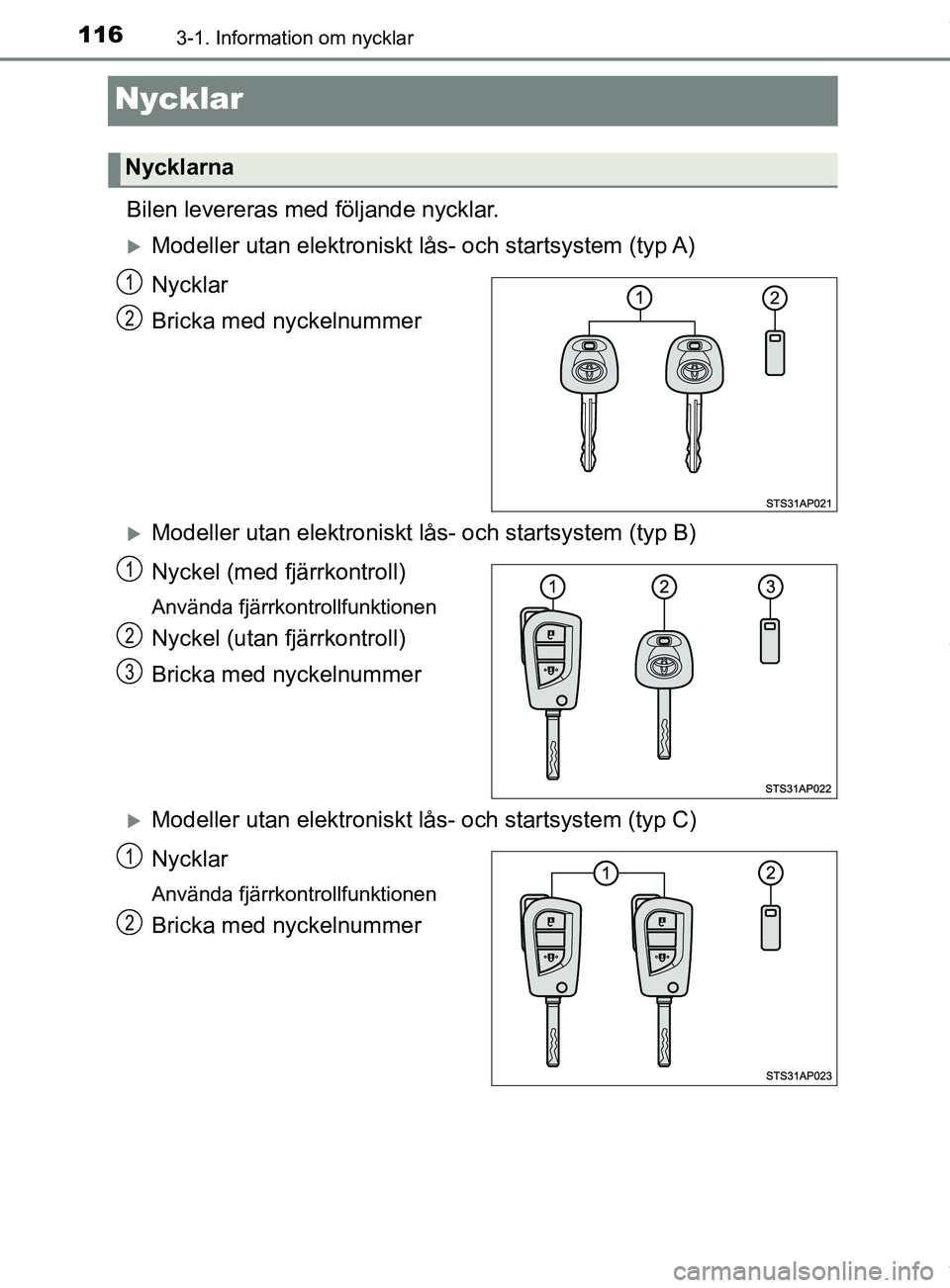 116 3-1. Information om nycklar

Nycklar

Nycklarna

Bilen levereras med följande nycklar.

Modeller utan elektroniskt lås- och startsystem (typ A)

1 Nycklar

2 Bricka med nyckelnummer

1 2

STS31AP021

Modeller utan elektroniskt lås- och startsystem (typ B)

1 Nyckel (med fjärrkontroll)

Använda fjärrkontrollfunktionen

2 Nyckel (utan fjärrkontroll)

3 Bricka med nyckelnummer

1 2 3

STS31AP022

Modeller utan elektroniskt lås- och startsystem (typ C)

1 Nycklar

Använda fjärrkontrollfunktionen

2 Bricka med nyckelnummer

1 2

STS31AP023

carmanualsonline.info