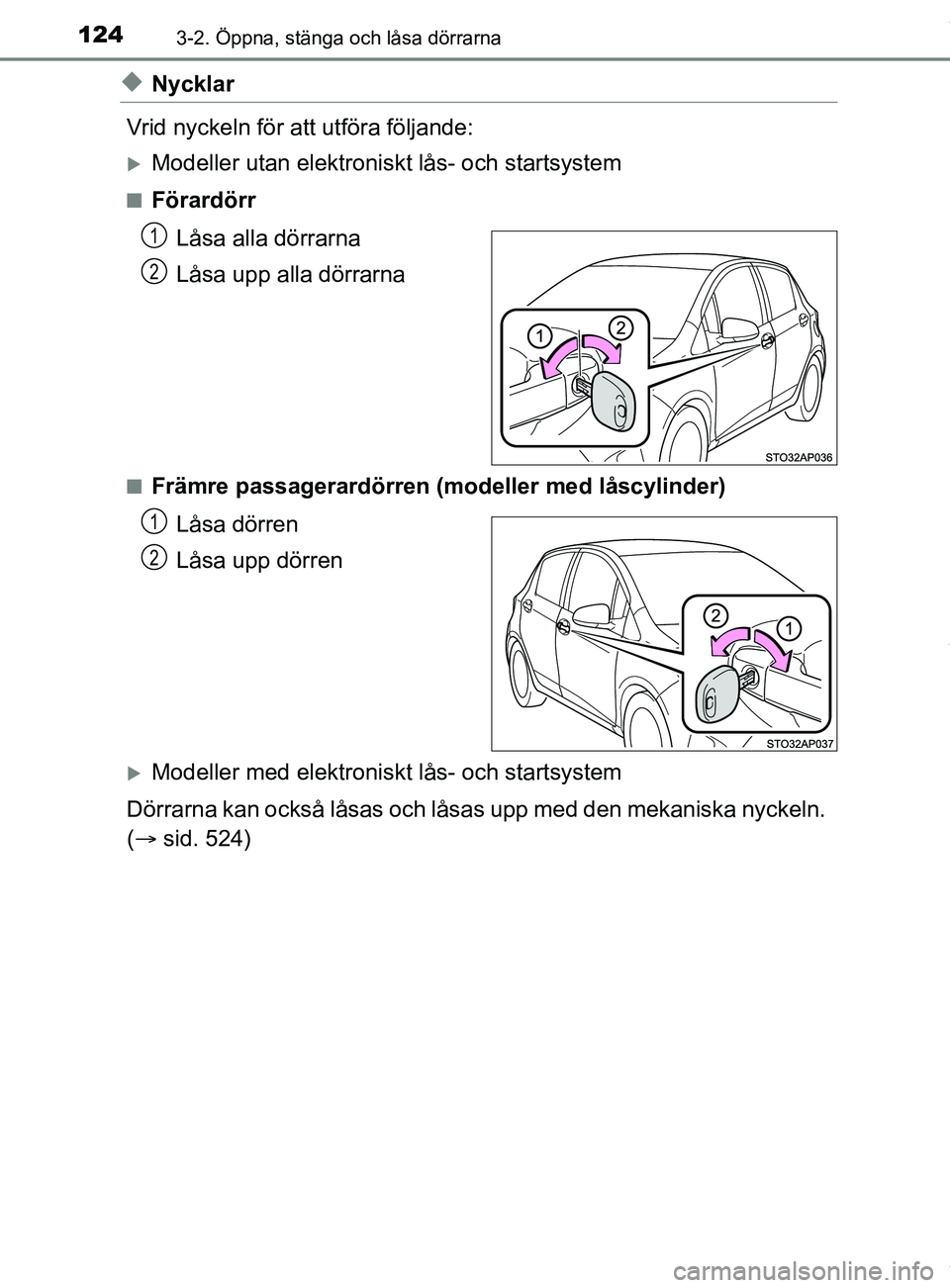 124 3-2. Öppna, stänga och låsa dörrarna

◆ Nycklar

Vrid nyckeln för att utföra följande:

▶ Modeller utan elektroniskt lås- och startsystem

■ Förardörr

1 Låsa alla dörrarna

2 Låsa upp alla dörrarna

1 2

STO32AP036

■ Främre passagerardörren (modeller med låscylinder)

1 Låsa dörren

2 Låsa upp dörren

2 1

STO32AP037

▶ Modeller med elektroniskt lås- och startsystem

Dörrarna kan också låsas och låsas upp med den mekaniska nyckeln. (→ sid. 524)

carmanualsonline.info