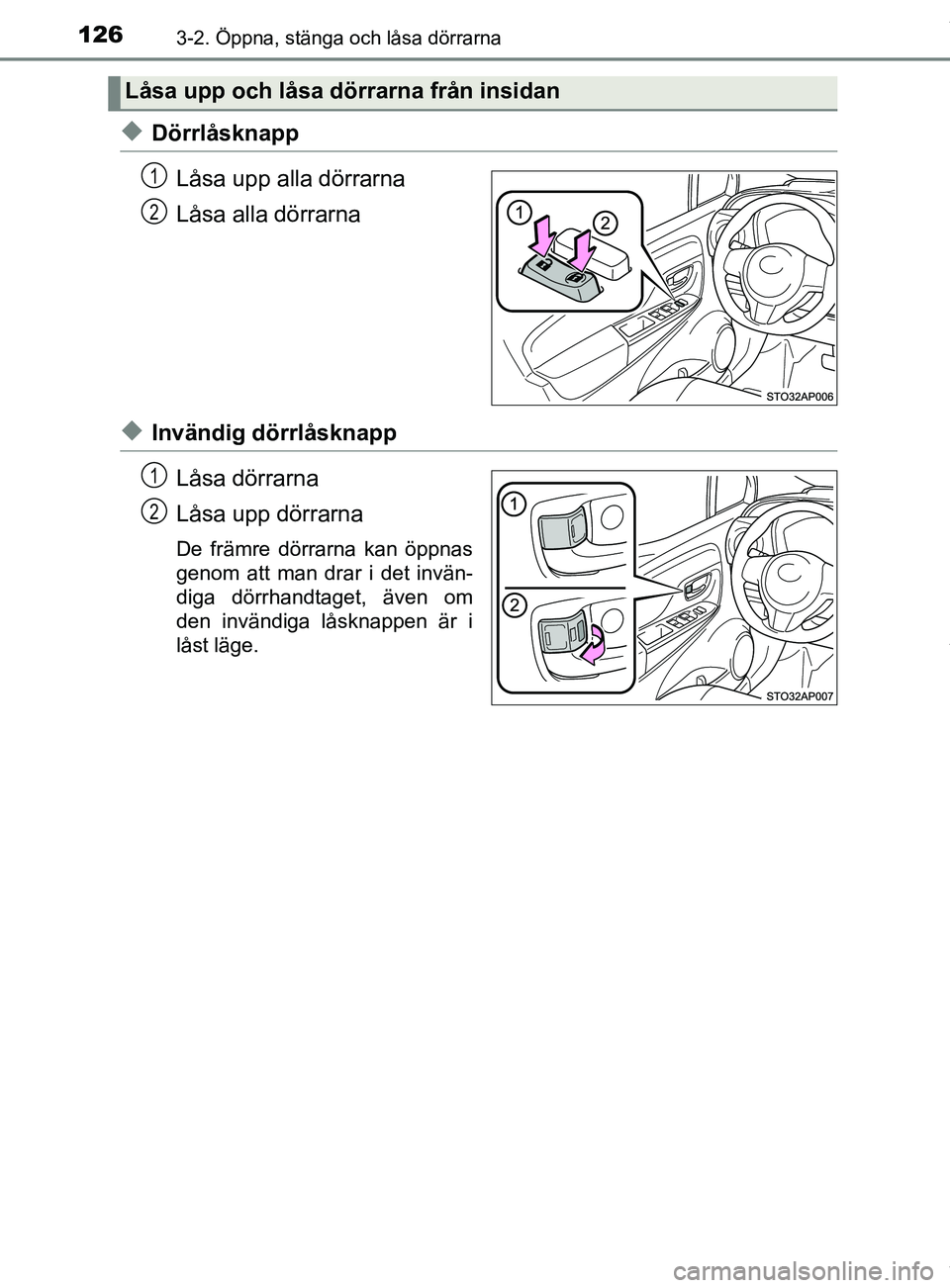 126 3-2. Öppna, stänga och låsa dörrarna

Låsa upp och låsa dörrarna från insidan

◆ Dörrlåsknapp

1 Låsa upp alla dörrarna

2 Låsa alla dörrarna

1 2

STO32AP006

◆ Invändig dörrlåsknapp

1 Låsa dörrarna

2 Låsa upp dörrarna

De främre dörrarna kan öppnas genom att man drar i det invändiga dörrhandtaget, även om den invändiga låsknappen är i låst läge.

1

2

STO32AP007

carmanualsonline.info