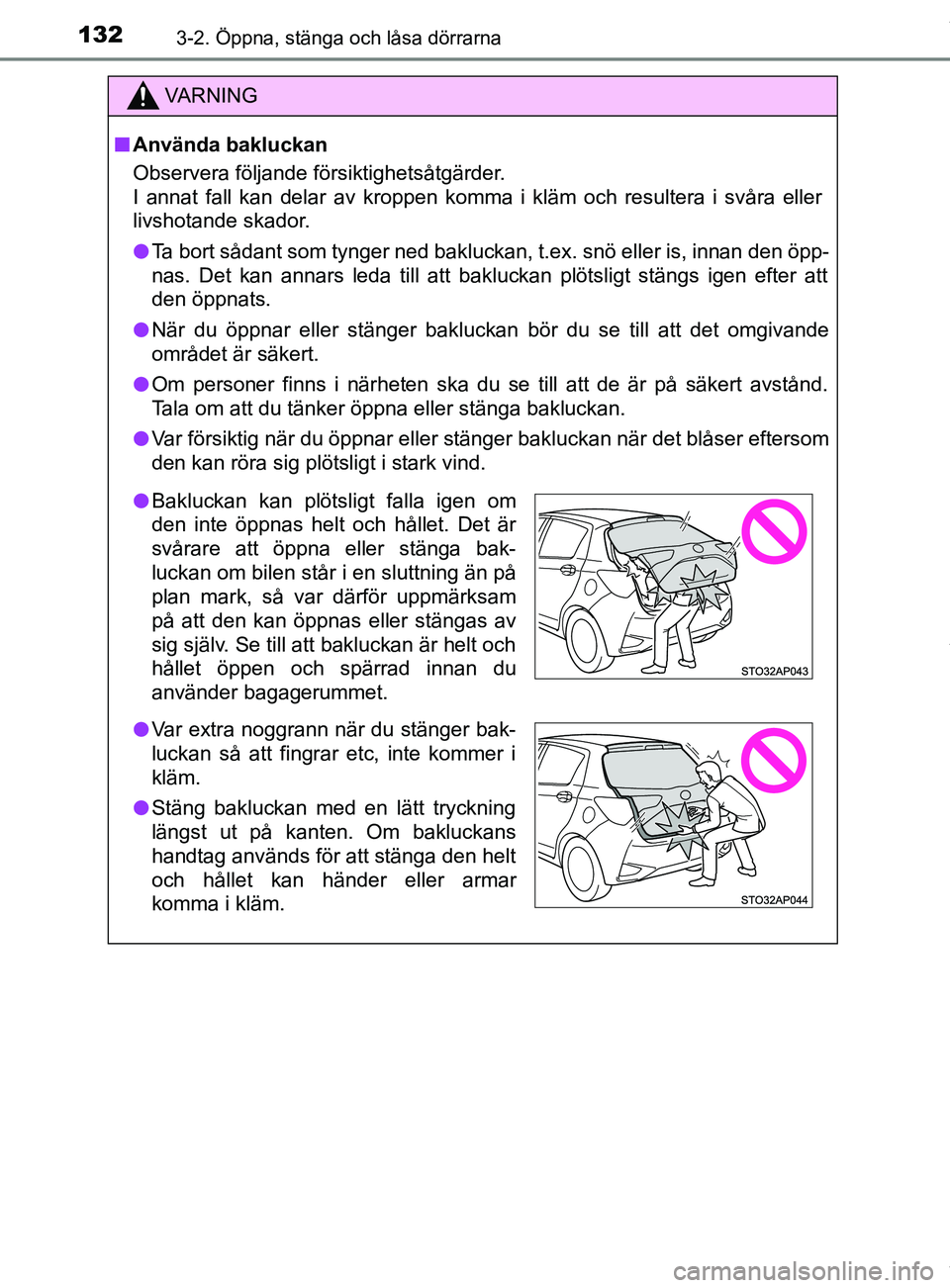 132 3-2. Öppna, stänga och låsa dörrarna

VARNING

■ Använda bakluckan
Observera följande försiktighetsåtgärder.
I annat fall kan delar av kroppen komma i kläm och resultera i svåra eller livshotande skador.

● Ta bort sådant som tynger ned bakluckan, t.ex. snö eller is, innan den öppnas. Det kan annars leda till att bakluckan plötsligt stängs igen efter att den öppnats.

● När du öppnar eller stänger bakluckan bör du se till att det omgivande området är säkert.

● Om personer finns i närheten ska du se till att de är på säkert avstånd. Tala om att du tänker öppna eller stänga bakluckan.

● Var försiktig när du öppnar eller stänger bakluckan när det blåser eftersom den kan röra sig plötsligt i stark vind.

● Bakluckan kan plötsligt falla igen om den inte öppnas helt och hållet. Det är svårare att öppna eller stänga bakluckan om bilen står i en sluttning än på plan mark, så var därför uppmärksam på att den kan öppnas eller stängas av sig själv. Se till att bakluckan är helt och hållet öppen och spärrad innan du använder bagagerummet.

STO32AP043

● Var extra noggrann när du stänger bakluckan så att fingrar etc, inte kommer i kläm.

● Stäng bakluckan med en lätt tryckning längst ut på kanten. Om bakluckans handtag används för att stänga den helt och hållet kan händer eller armar komma i kläm.

STO32AP044

carmanualsonline.info