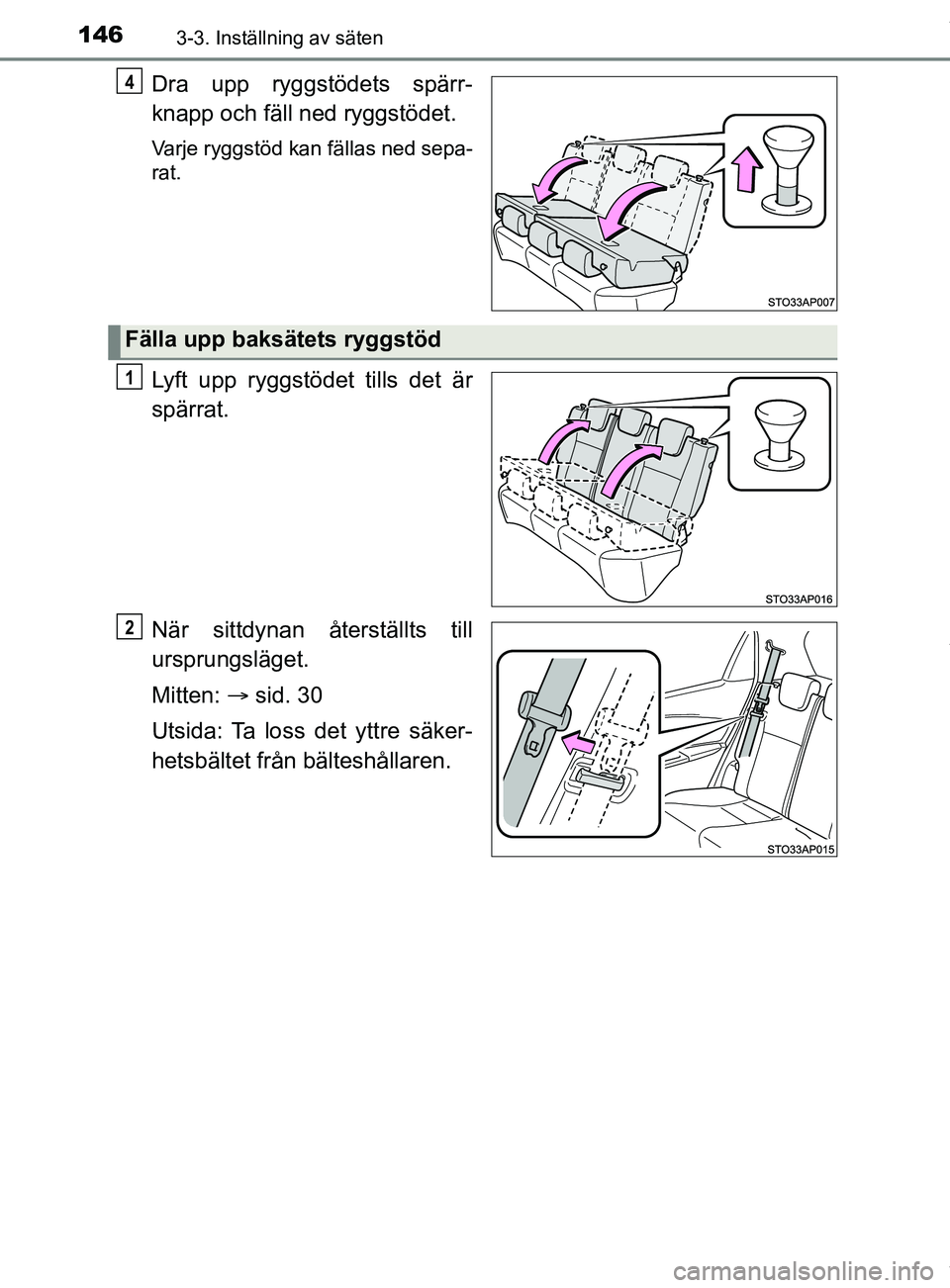 146 3-3. Inställning av säten

4 Dra upp ryggstödets spärrknapp och fäll ned ryggstödet.

Varje ryggstöd kan fällas ned separat.

STO33AP007

Fälla upp baksätets ryggstöd

1 Lyft upp ryggstödet tills det är spärrat.

STO33AP016

2 När sittdynan återställts till ursprungsläget.

Mitten: → sid. 30

Utsida: Ta loss det yttre säkerhetsbältet från bälteshållaren.

STO33AP015

carmanualsonline.info