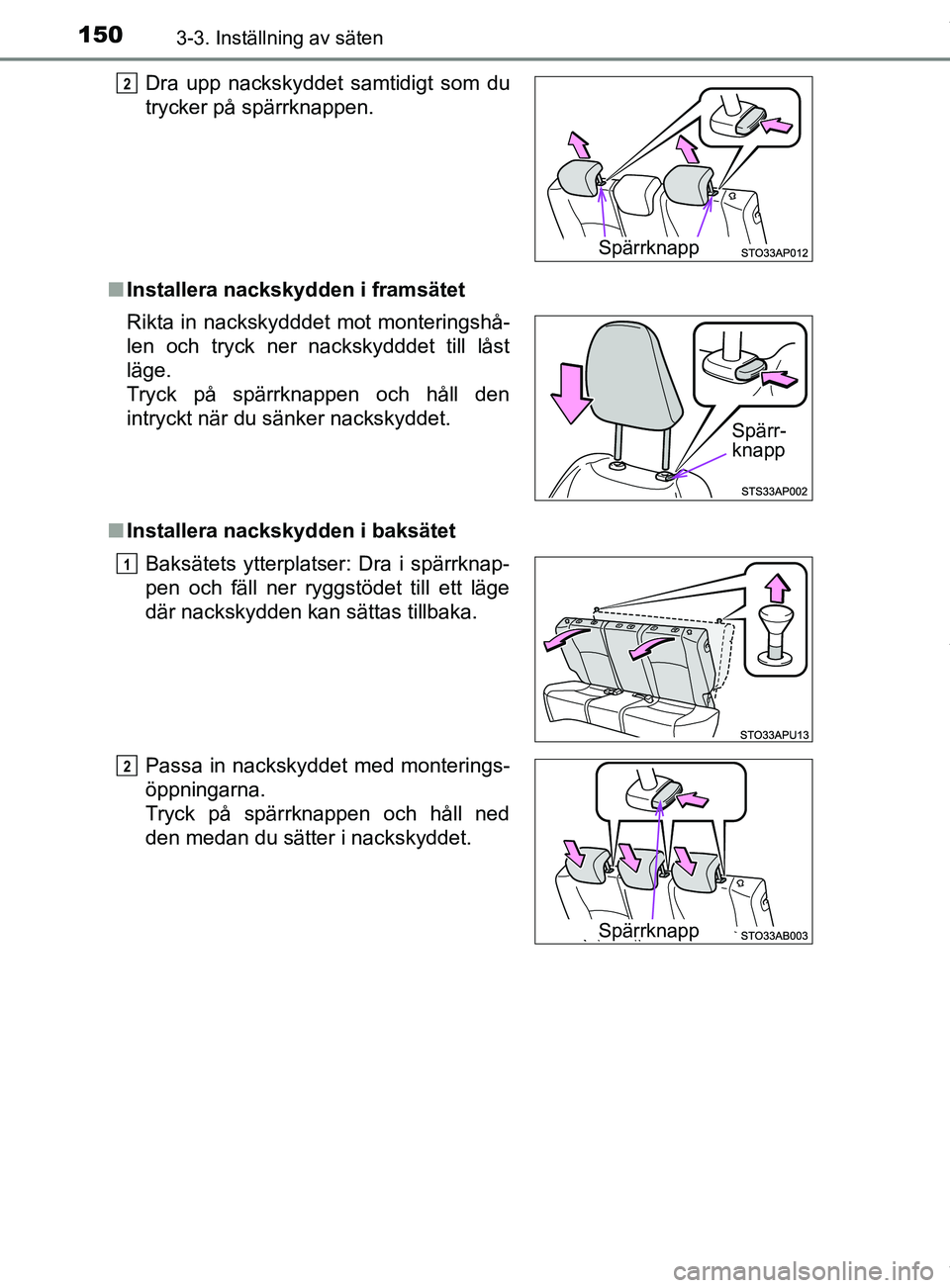 150 3-3. Inställning av säten

2 Dra upp nackskyddet samtidigt som du trycker på spärrknappen.

Spärrknapp STO33AP012

■ Installera nackskydden i framsätet

Rikta in nackskydddet mot monteringshålen och tryck ner nackskydddet till låst läge.
Tryck på spärrknappen och håll den intryckt när du sänker nackskyddet.

Spärr-knapp STS33AP002

■ Installera nackskydden i baksätet

1 Baksätets ytterplatser: Dra i spärrknappen och fäll ner ryggstödet till ett läge där nackskydden kan sättas tillbaka.

STO33APU13

2 Passa in nackskyddet med monteringsöppningarna.
Tryck på spärrknappen och håll ned den medan du sätter i nackskyddet.

Spärrknapp STO33AB003

carmanualsonline.info