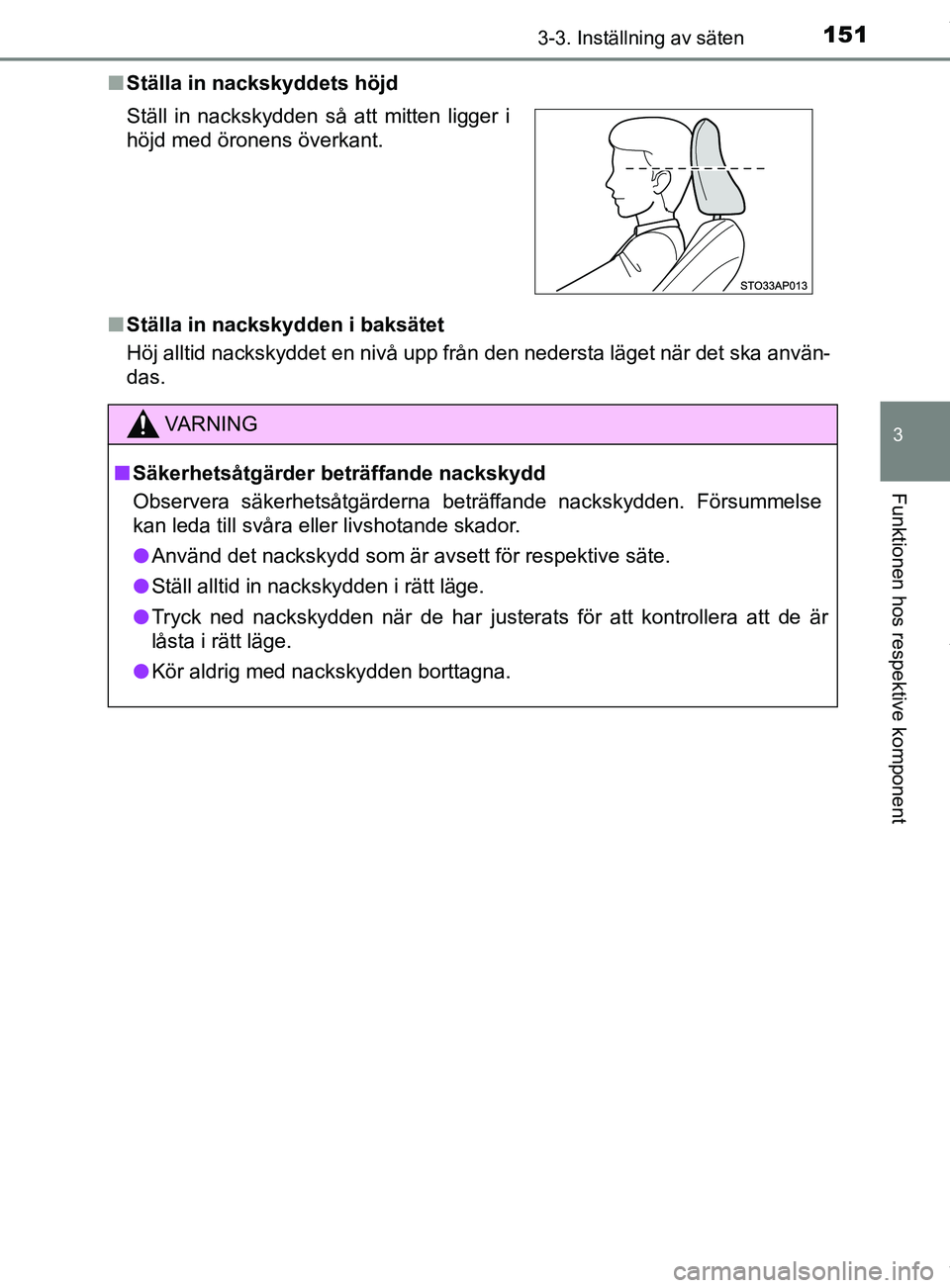 3-3. Inställning av säten 151

■ Ställa in nackskyddets höjd

Ställ in nackskydden så att mitten ligger i höjd med öronens överkant.

STO33AP013

■ Ställa in nackskydden i baksätet

Höj alltid nackskyddet en nivå upp från den nedersta läget när det ska användas.

VARNING

■ Säkerhetsåtgärder beträffande nackskydd

Observera säkerhetsåtgärderna beträffande nackskydden. Försummelse kan leda till svåra eller livshotande skador.

● Använd det nackskydd som är avsett för respektive säte.

● Ställ alltid in nackskydden i rätt läge.

● Tryck ned nackskydden när de har justerats för att kontrollera att de är låsta i rätt läge.

● Kör aldrig med nackskydden borttagna.

3

Funktionen hos respektive komponent

carmanualsonline.info