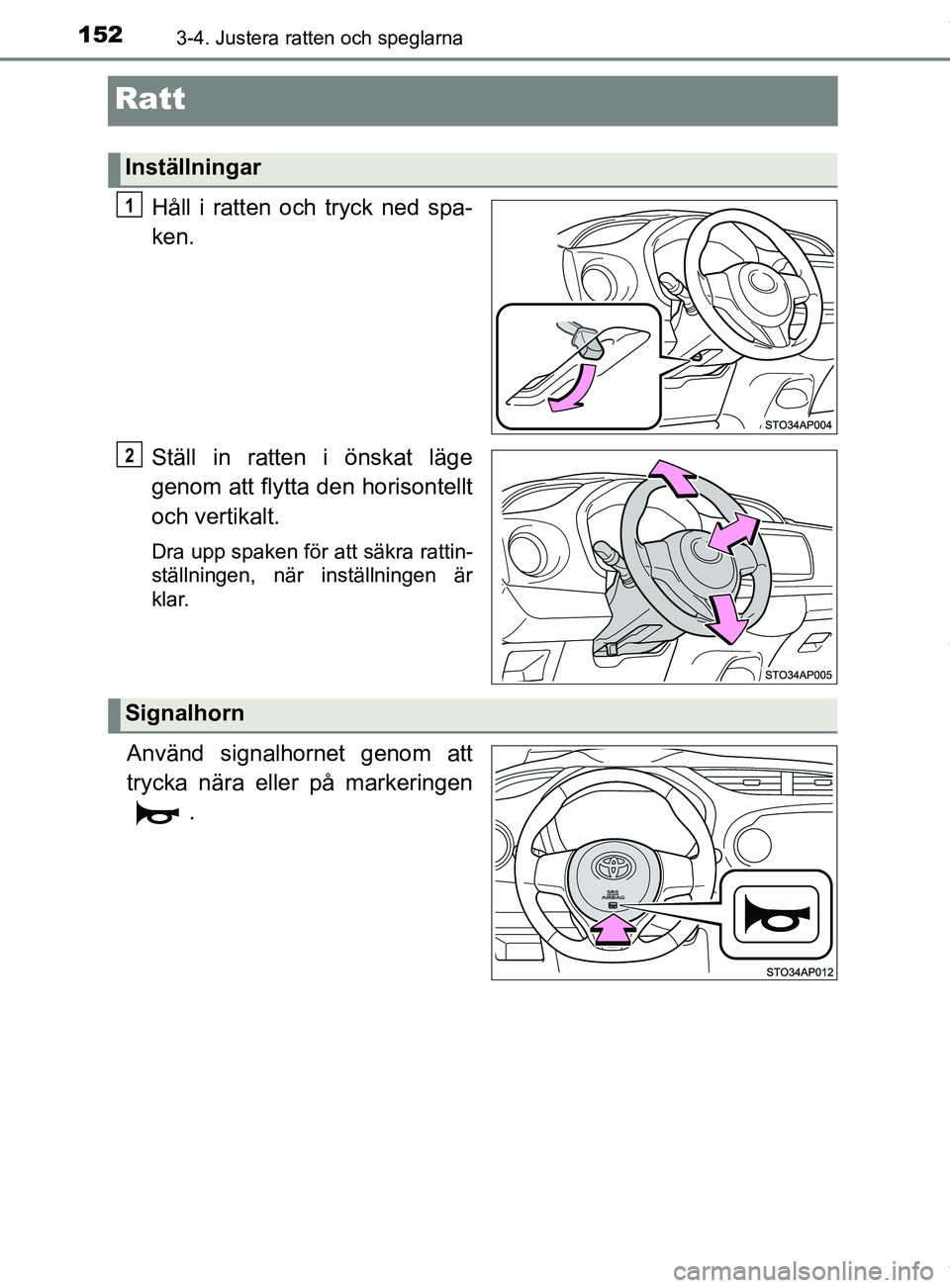 152 3-4. Justera ratten och speglarna

Ratt

Inställningar

1 Håll i ratten och tryck ned spaken.

STO34AP004

2 Ställ in ratten i önskat läge genom att flytta den horisontellt och vertikalt.

Dra upp spaken för att säkra rattinställningen, när inställningen är klar.

STO34AP005

Signalhorn

Använd signalhornet genom att trycka nära eller på markeringen .

SRS AIRBAG

STO34AP012

carmanualsonline.info