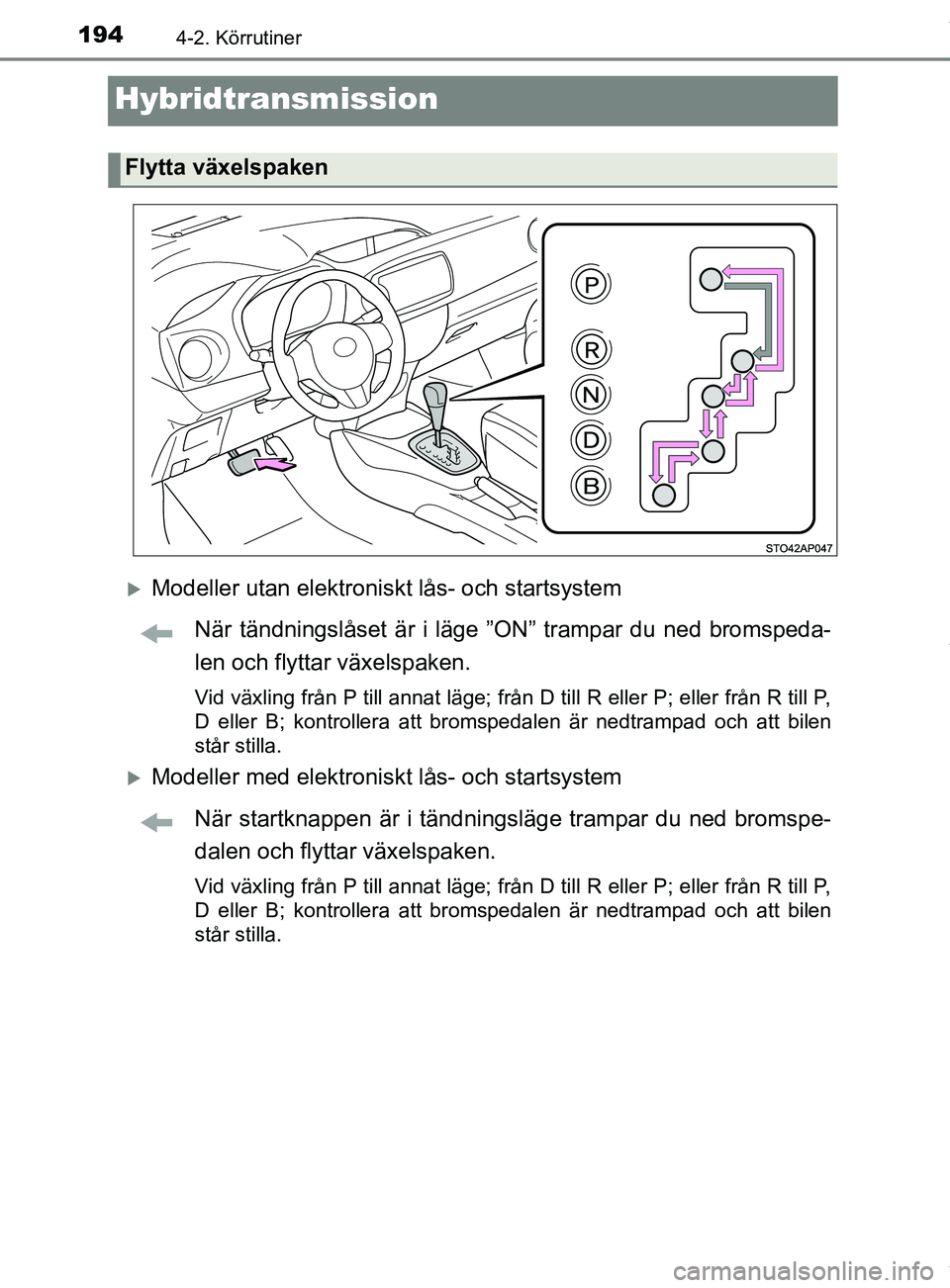 194 4-2. Körrutiner

Hybridtransmission

Flytta växelspaken

P
R
N
D
B

STO42AP047

Modeller utan elektroniskt lås- och startsystem

När tändningslåset är i läge ”ON” trampar du ned bromspedalen och flyttar växelspaken.

Vid växling från P till annat läge; från D till R eller P; eller från R till P, D eller B; kontrollera att bromspedalen är nedtrampad och att bilen står stilla.

Modeller med elektroniskt lås- och startsystem

När startknappen är i tändningsläge trampar du ned bromspedalen och flyttar växelspaken.

Vid växling från P till annat läge; från D till R eller P; eller från R till P, D eller B; kontrollera att bromspedalen är nedtrampad och att bilen står stilla.

carmanualsonline.info