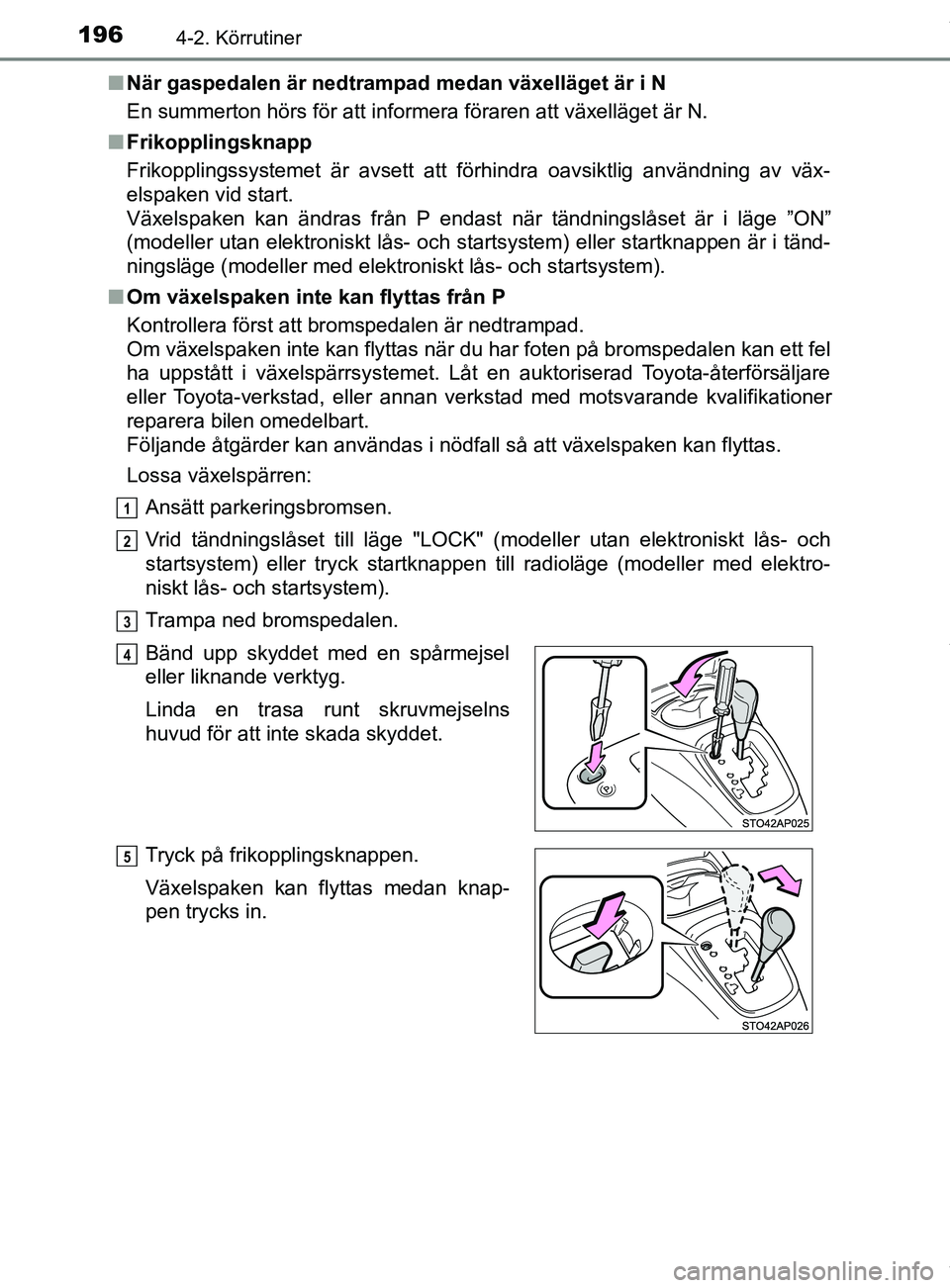 196 4-2. Körrutiner

■ När gaspedalen är nedtrampad medan växelläget är i N

En summerton hörs för att informera föraren att växelläget är N.

■ Frikopplingsknapp

Frikopplingssystemet är avsett att förhindra oavsiktlig användning av växelspaken vid start.
Växelspaken kan ändras från P endast när tändningslåset är i läge ”ON” (modeller utan elektroniskt lås- och startsystem) eller startknappen är i tändningsläge (modeller med elektroniskt lås- och startsystem).

■ Om växelspaken inte kan flyttas från P

Kontrollera först att bromspedalen är nedtrampad.
Om växelspaken inte kan flyttas när du har foten på bromspedalen kan ett fel ha uppstått i växelspärrsystemet. Låt en auktoriserad Toyota-återförsäljare eller Toyota-verkstad, eller annan verkstad med motsvarande kvalifikationer reparera bilen omedelbart.
Följande åtgärder kan användas i nödfall så att växelspaken kan flyttas.

Lossa växelspärren:

1 Ansätt parkeringsbromsen.

2 Vrid tändningslåset till läge "LOCK" (modeller utan elektroniskt lås- och startsystem) eller tryck startknappen till radioläge (modeller med elektroniskt lås- och startsystem).

3 Trampa ned bromspedalen.

4 Bänd upp skyddet med en spårmejsel eller liknande verktyg.

Linda en trasa runt skruvmejselns huvud för att inte skada skyddet.

STO42AP025

5 Tryck på frikopplingsknappen.

Växelspaken kan flyttas medan knappen trycks in.

STO42AP026

carmanualsonline.info