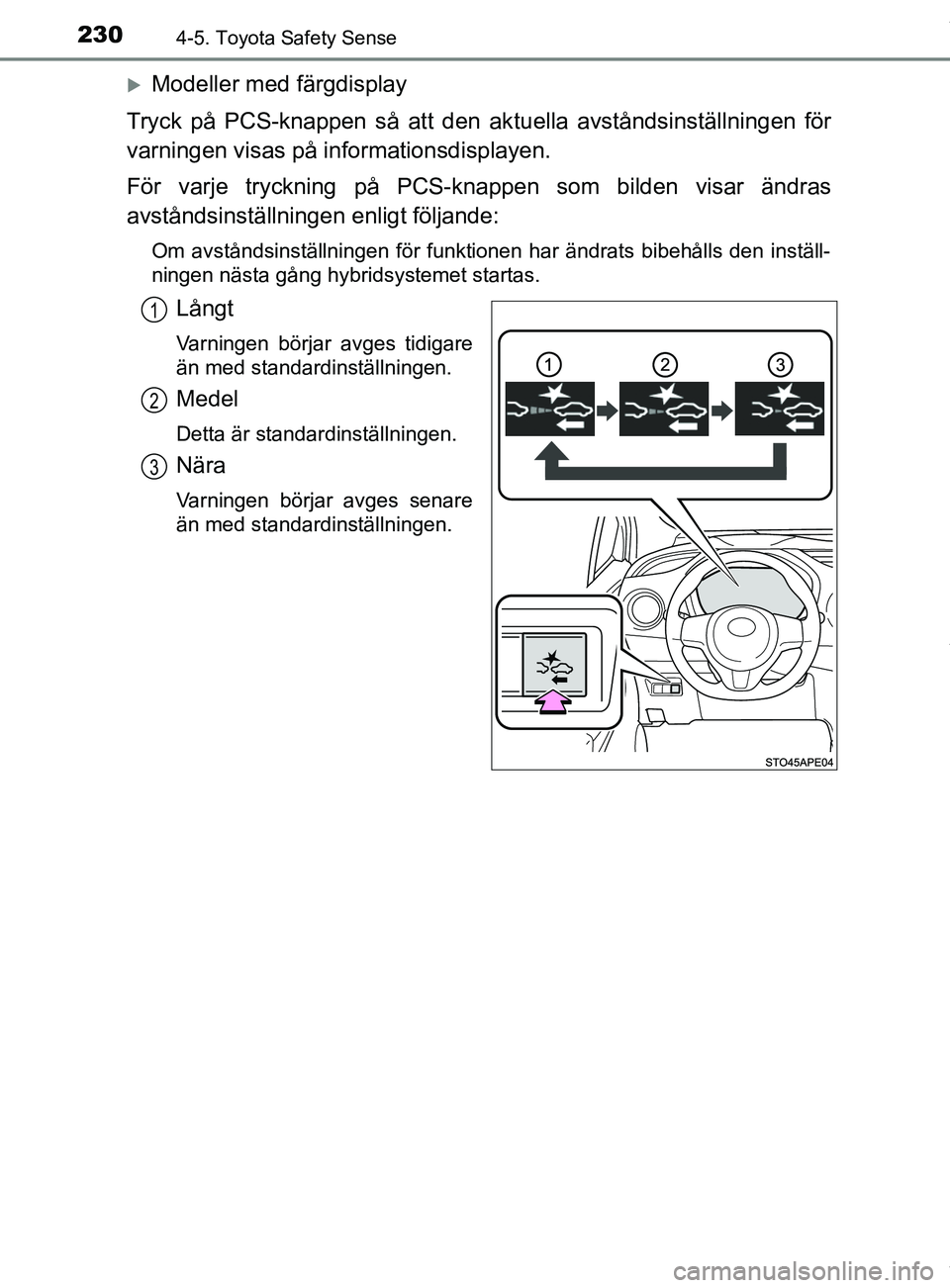 230 4-5. Toyota Safety Sense

Modeller med färgdisplay

Tryck på PCS-knappen så att den aktuella avståndsinställningen för varningen visas på informationsdisplayen.

För varje tryckning på PCS-knappen som bilden visar ändras avståndsinställningen enligt följande:

Om avståndsinställningen för funktionen har ändrats bibehålls den inställningen nästa gång hybridsystemet startas.

1 Långt

Varningen börjar avges tidigare än med standardinställningen.

2 Medel

Detta är standardinställningen.

3 Nära

Varningen börjar avges senare än med standardinställningen.

1 2 3

STO45APE04

carmanualsonline.info