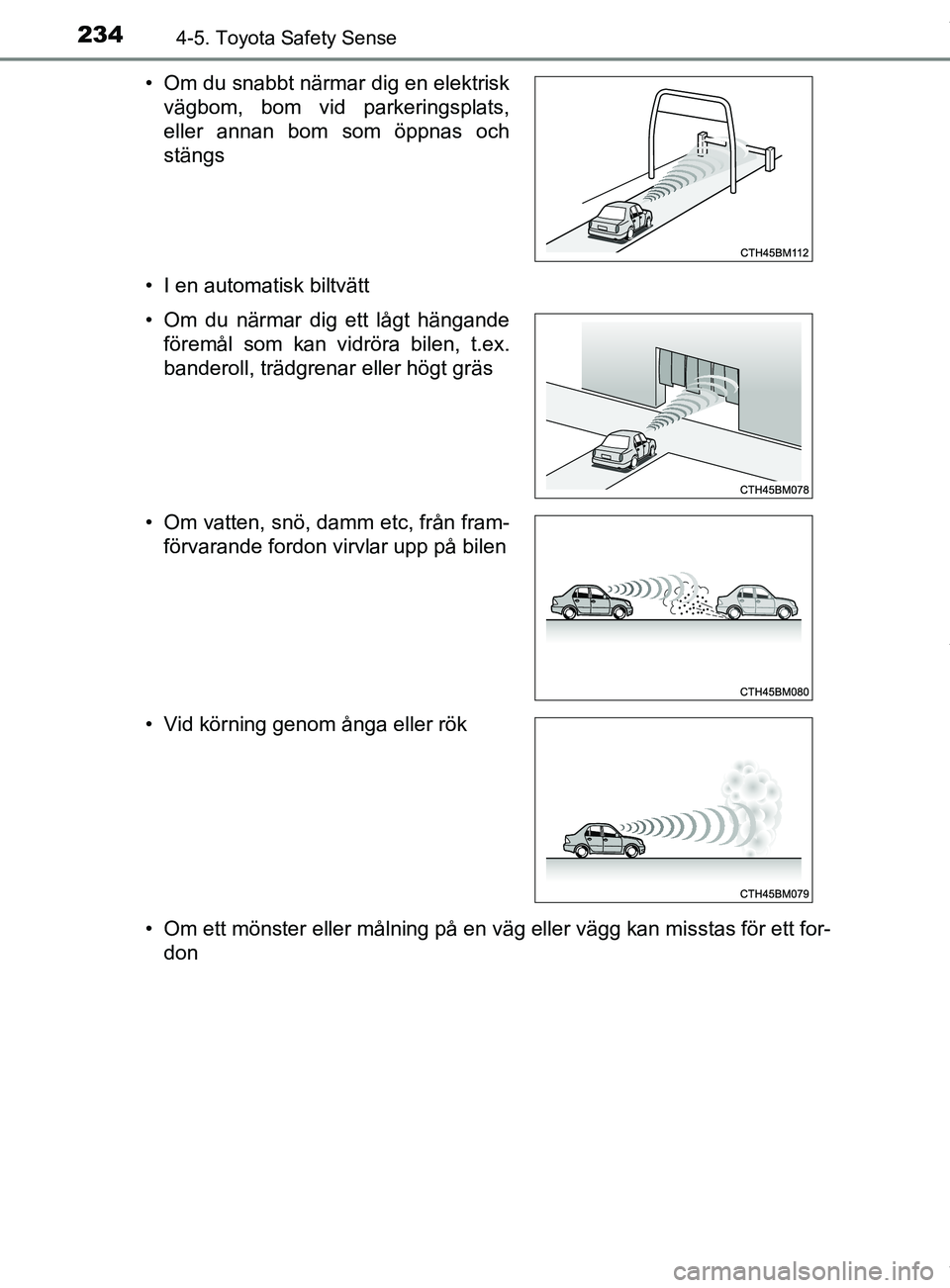 234 4-5. Toyota Safety Sense

• Om du snabbt närmar dig en elektrisk vägbom, bom vid parkeringsplats, eller annan bom som öppnas och stängs

CTH45BM112

• I en automatisk biltvätt

• Om du närmar dig ett lågt hängande föremål som kan vidröra bilen, t.ex. banderoll, trädgrenar eller högt gräs

CTH45BM078

• Om vatten, snö, damm etc, från framförvarande fordon virvlar upp på bilen

CTH45BM080

• Vid körning genom ånga eller rök

CTH45BM079

• Om ett mönster eller målning på en väg eller vägg kan misstas för ett fordon

carmanualsonline.info