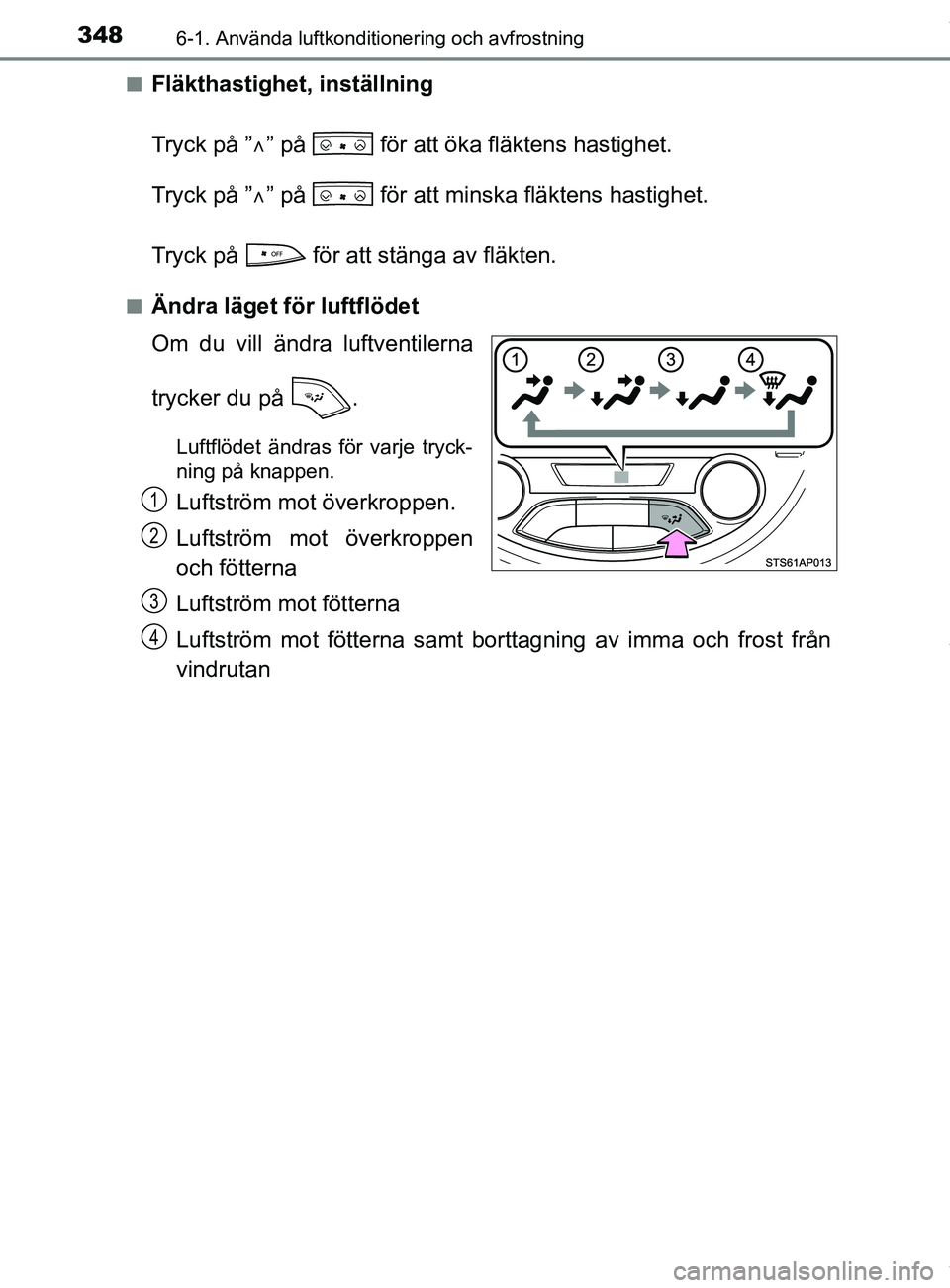 348 6-1. Använda luftkonditionering och avfrostning

■ Fläkthastighet, inställning

Tryck på ”∧” på för att öka fläktens hastighet.

Tryck på ”∧” på för att minska fläktens hastighet.

Tryck på OFF för att stänga av fläkten.

■ Ändra läget för luftflödet

Om du vill ändra luftventilerna trycker du på .

Luftflödet ändras för varje tryckning på knappen.

1 Luftström mot överkroppen.

2 Luftström mot överkroppen och fötterna

3 Luftström mot fötterna

4 Luftström mot fötterna samt borttagning av imma och frost från vindrutan

1 2 3 4

STS61AP013

carmanualsonline.info