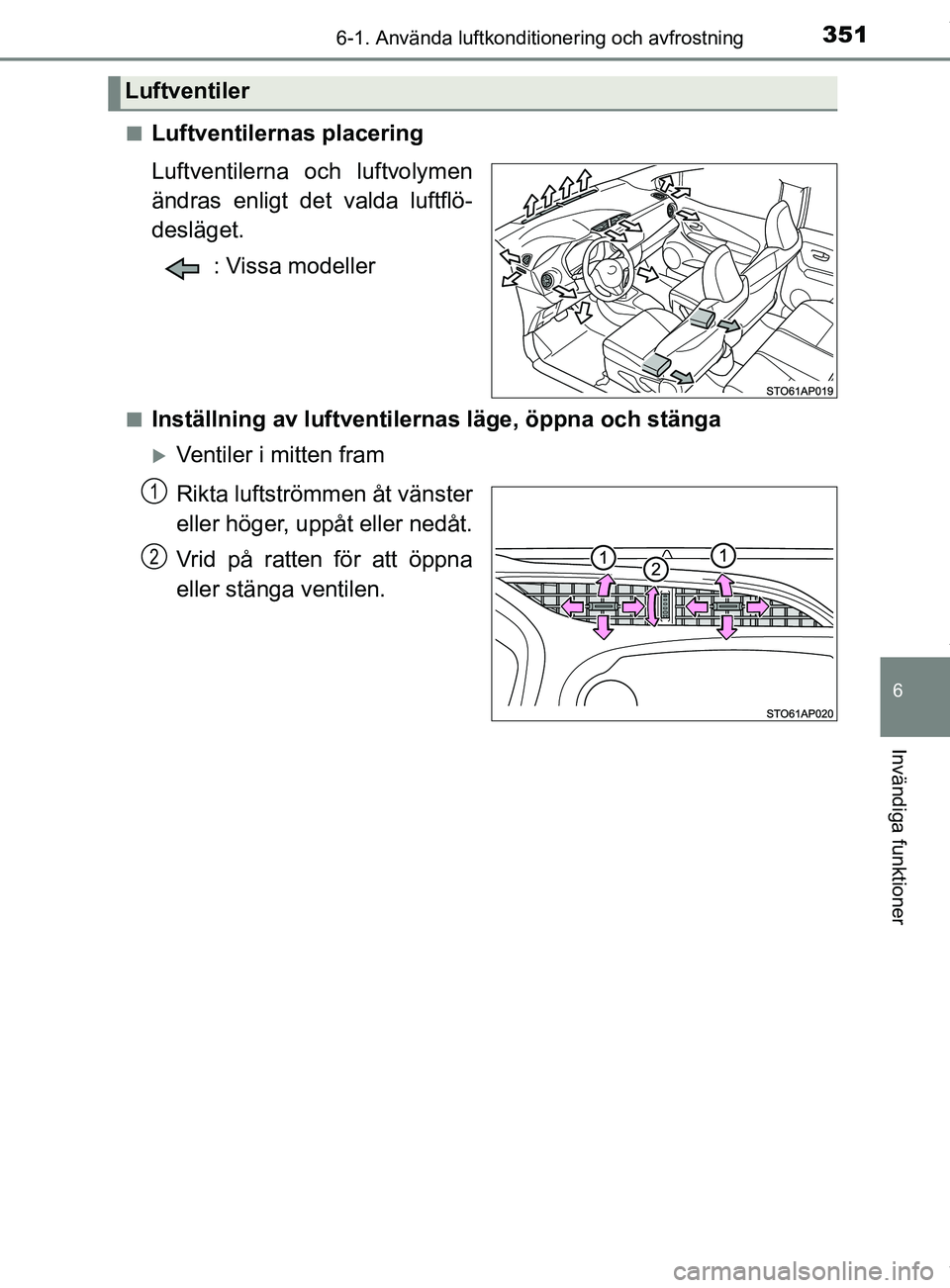 6-1. Använda luftkonditionering och avfrostning

351

Luftventiler

■ Luftventilernas placering

Luftventilerna och luftvolymen ändras enligt det valda luftflödesläget.

: Vissa modeller

STO61AP019

■ Inställning av luftventilernas läge, öppna och stänga

▶ Ventiler i mitten fram

1 Rikta luftströmmen åt vänster eller höger, uppåt eller nedåt.

2 Vrid på ratten för att öppna eller stänga ventilen.

1 2 1

STO61AP020

6

Invändiga funktioner

carmanualsonline.info