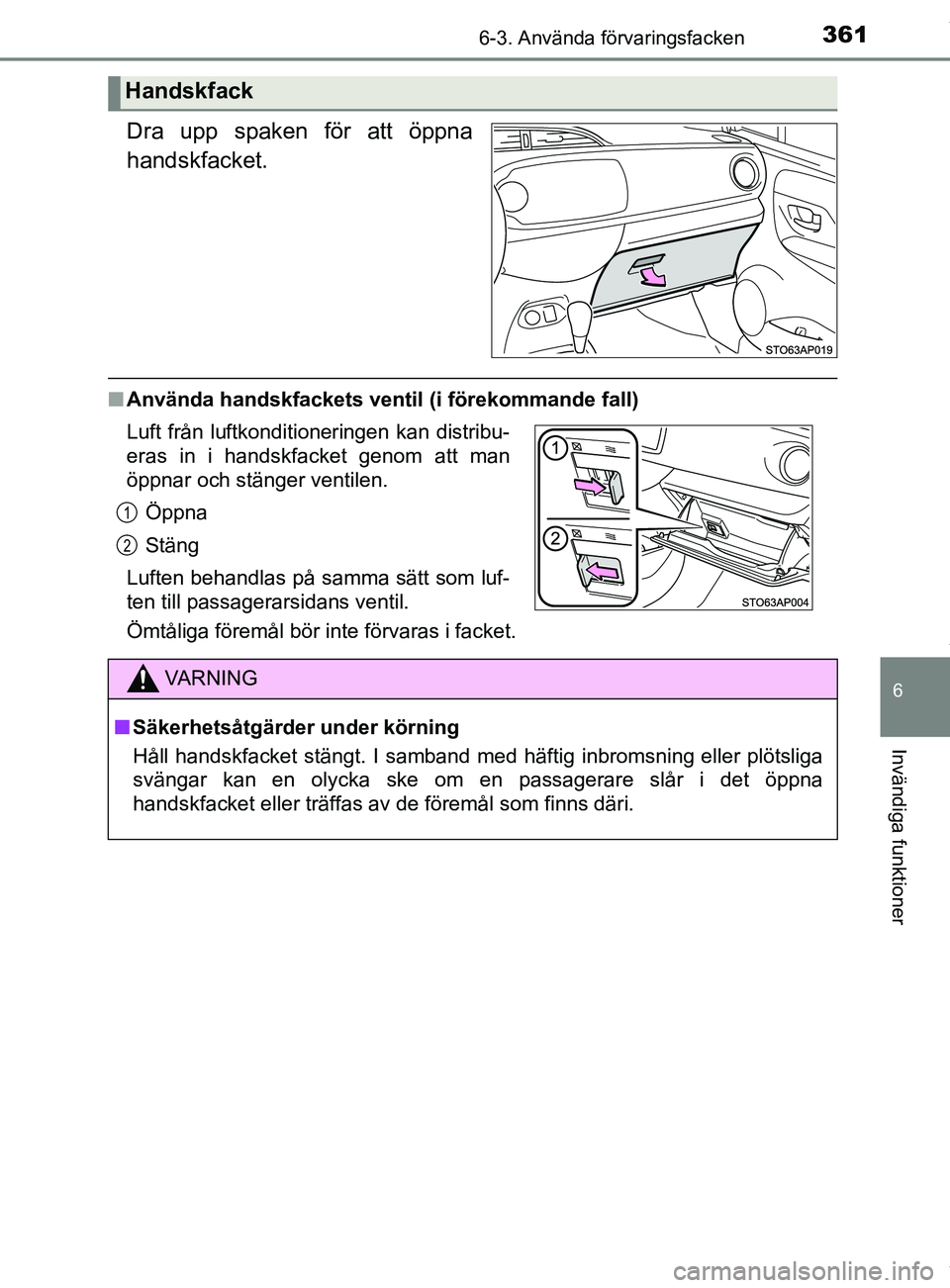 6-3. Använda förvaringsfacken

361

Handskfack

Dra upp spaken för att öppna handskfacket.

STO63AP019

■ Använda handskfackets ventil (i förekommande fall)

Luft från luftkonditioneringen kan distribueras in i handskfacket genom att man öppnar och stänger ventilen.

1 Öppna

2 Stäng

Luften behandlas på samma sätt som luften till passagerarsidans ventil.

Ömtåliga föremål bör inte förvaras i facket.

1

2

STO63AP004

VARNING

■ Säkerhetsåtgärder under körning

Håll handskfacket stängt. I samband med häftig inbromsning eller plötsliga svängar kan en olycka ske om en passagerare slår i det öppna handskfacket eller träffas av de föremål som finns däri.

6

Invändiga funktioner

carmanualsonline.info