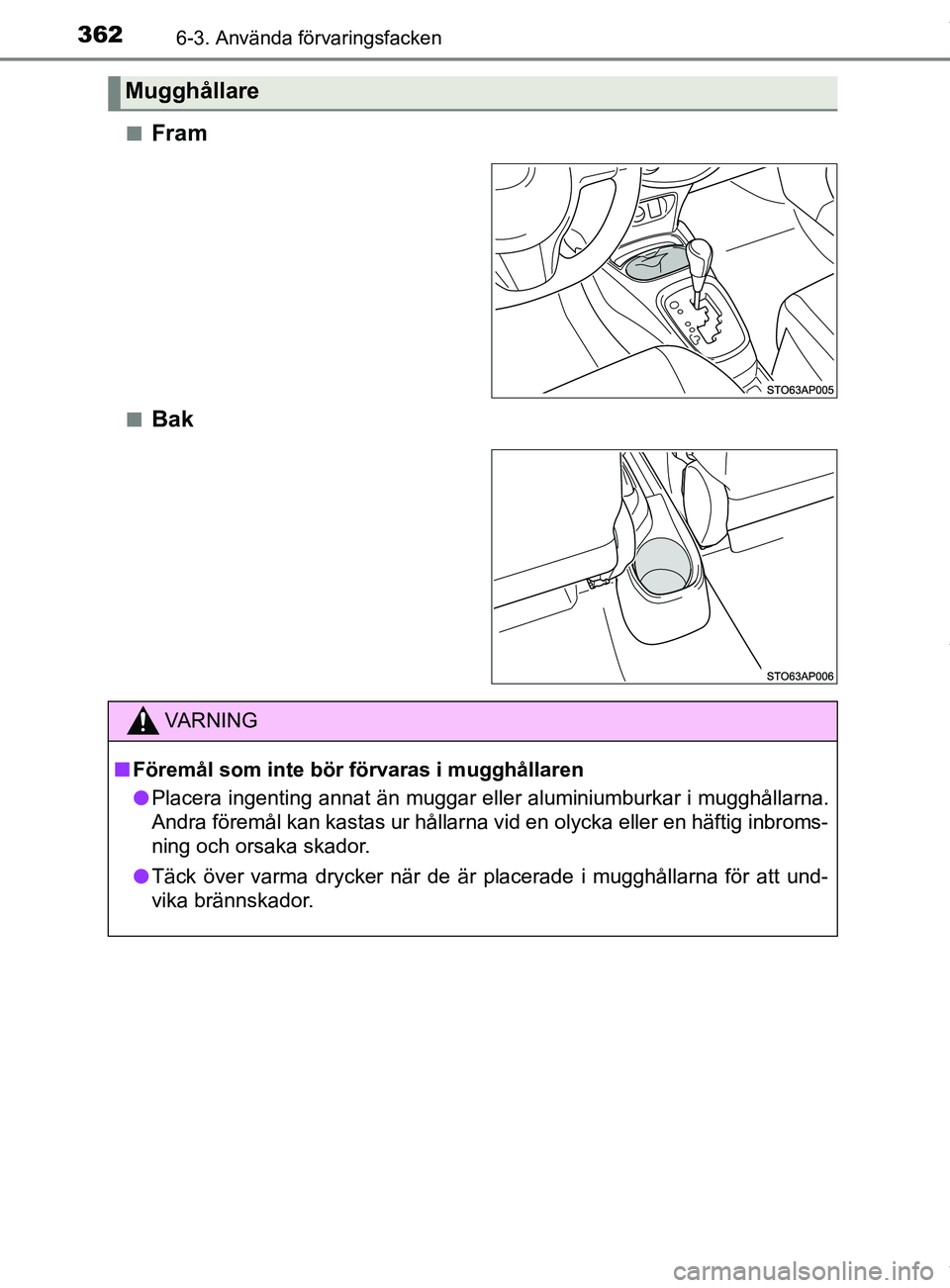 362 6-3. Använda förvaringsfacken

Mugghållare

■ Fram

STO63AP005

■ Bak

STO63AP006

VARNING

■ Föremål som inte bör förvaras i mugghållaren

● Placera ingenting annat än muggar eller aluminiumburkar i mugghållarna. Andra föremål kan kastas ur hållarna vid en olycka eller en häftig inbromsning och orsaka skador.

● Täck över varma drycker när de är placerade i mugghållarna för att undvika brännskador.

carmanualsonline.info