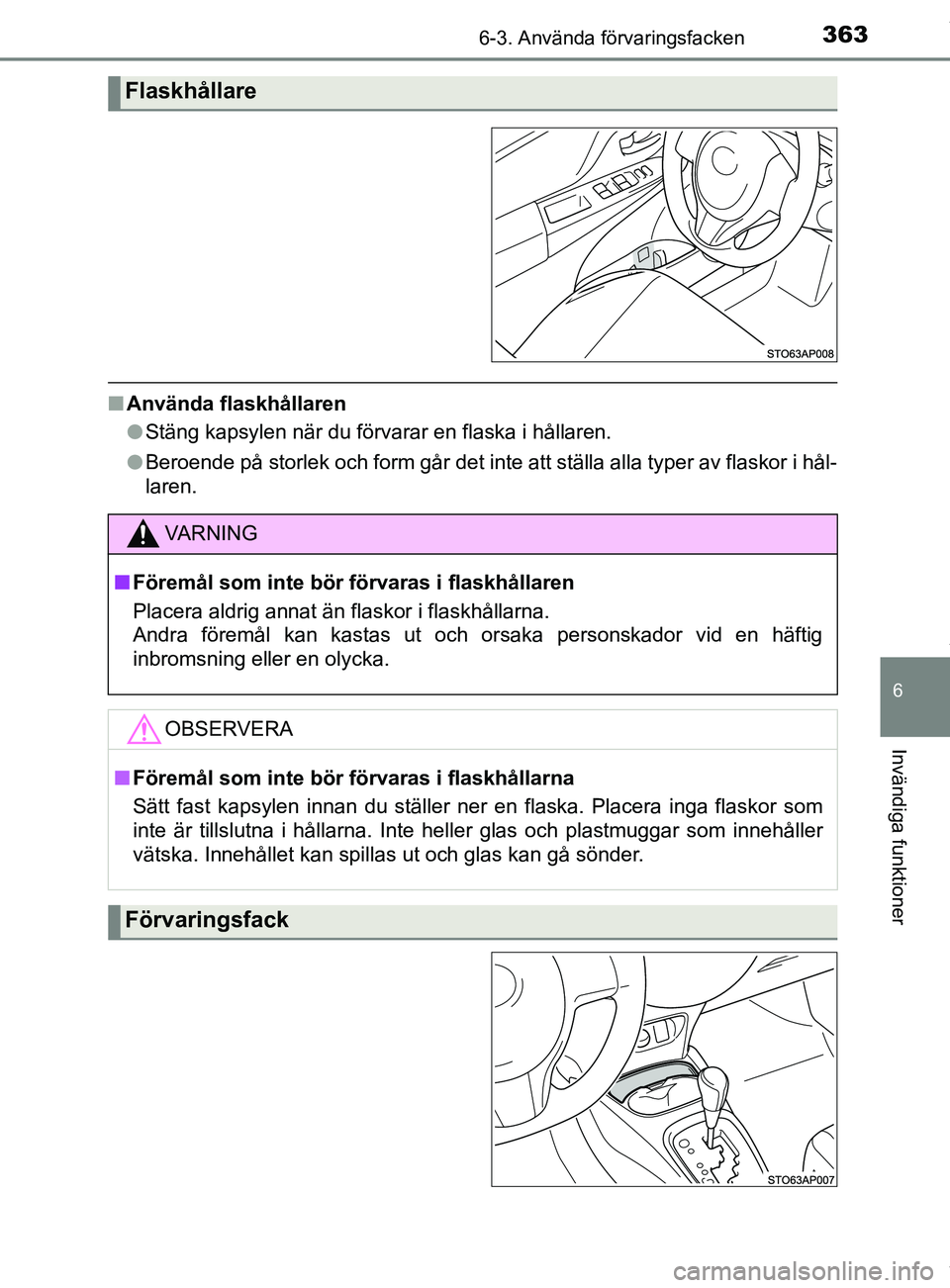 6-3. Använda förvaringsfacken 363

Flaskhållare

STO63AP008

■ Använda flaskhållaren

● Stäng kapsylen när du förvarar en flaska i hållaren.

● Beroende på storlek och form går det inte att ställa alla typer av flaskor i hållaren.

VARNING

■ Föremål som inte bör förvaras i flaskhållaren

Placera aldrig annat än flaskor i flaskhållarna.
Andra föremål kan kastas ut och orsaka personskador vid en häftig inbromsning eller en olycka.

OBSERVERA

■ Föremål som inte bör förvaras i flaskhållarna

Sätt fast kapsylen innan du ställer ner en flaska. Placera inga flaskor som inte är tillslutna i hållarna. Inte heller glas och plastmuggar som innehåller vätska. Innehållet kan spillas ut och glas kan gå sönder.

Förvaringsfack

STO63AP007

6

Invändiga funktioner

carmanualsonline.info