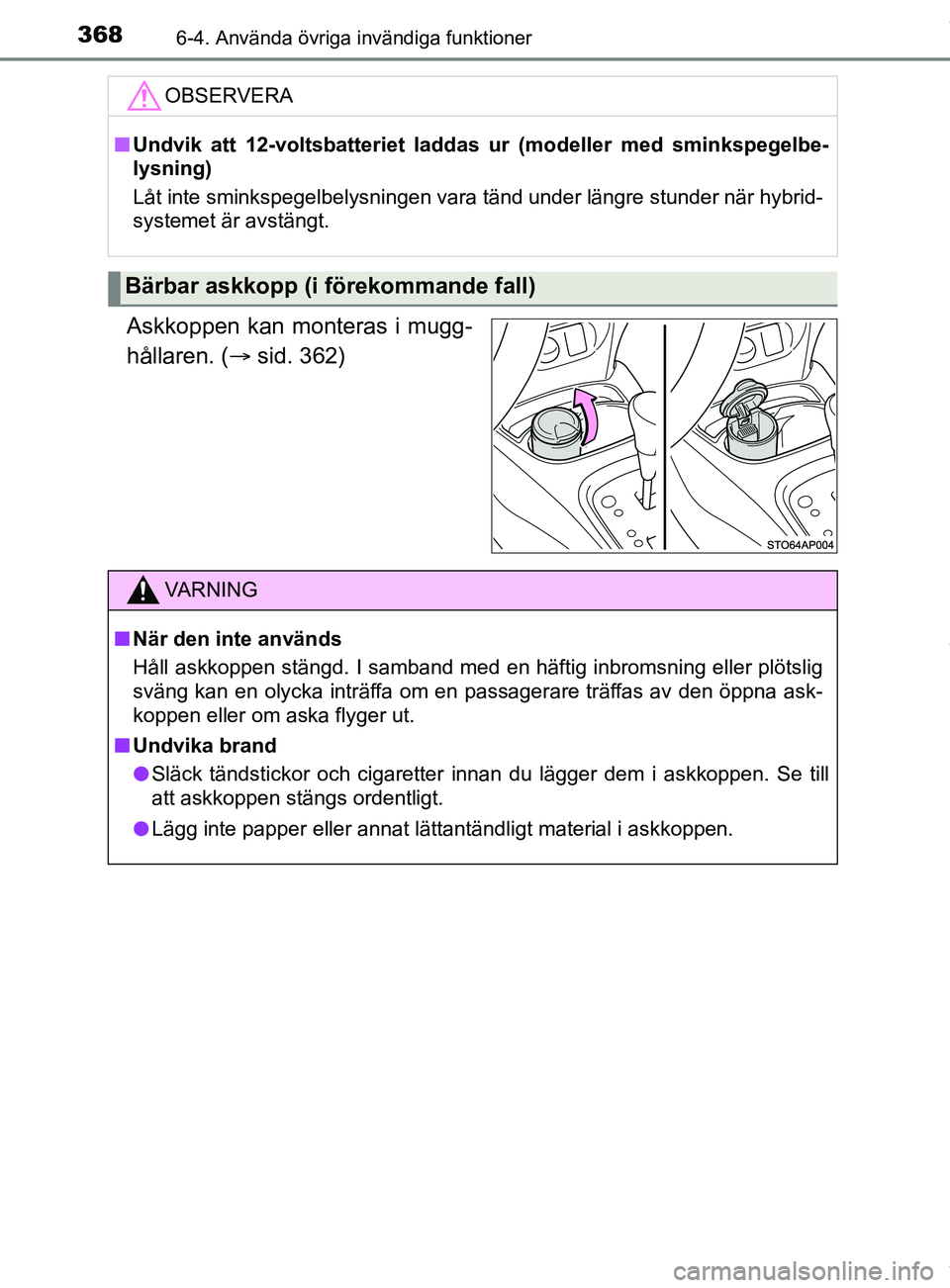 368 6-4. Använda övriga invändiga funktioner

OBSERVERA

■ Undvik att 12-voltsbatteriet laddas ur (modeller med sminkspegelbelysning)
Låt inte sminkspegelbelysningen vara tänd under längre stunder när hybridsystemet är avstängt.

Bärbar askkopp (i förekommande fall)

Askkoppen kan monteras i mugghållaren. (→ sid. 362)

STO64AP004

VARNING

■ När den inte används
Håll askkoppen stängd. I samband med en häftig inbromsning eller plötslig sväng kan en olycka inträffa om en passagerare träffas av den öppna askkoppen eller om aska flyger ut.

■ Undvika brand
● Släck tändstickor och cigaretter innan du lägger dem i askkoppen. Se till att askkoppen stängs ordentligt.
● Lägg inte papper eller annat lättantändligt material i askkoppen.

carmanualsonline.info