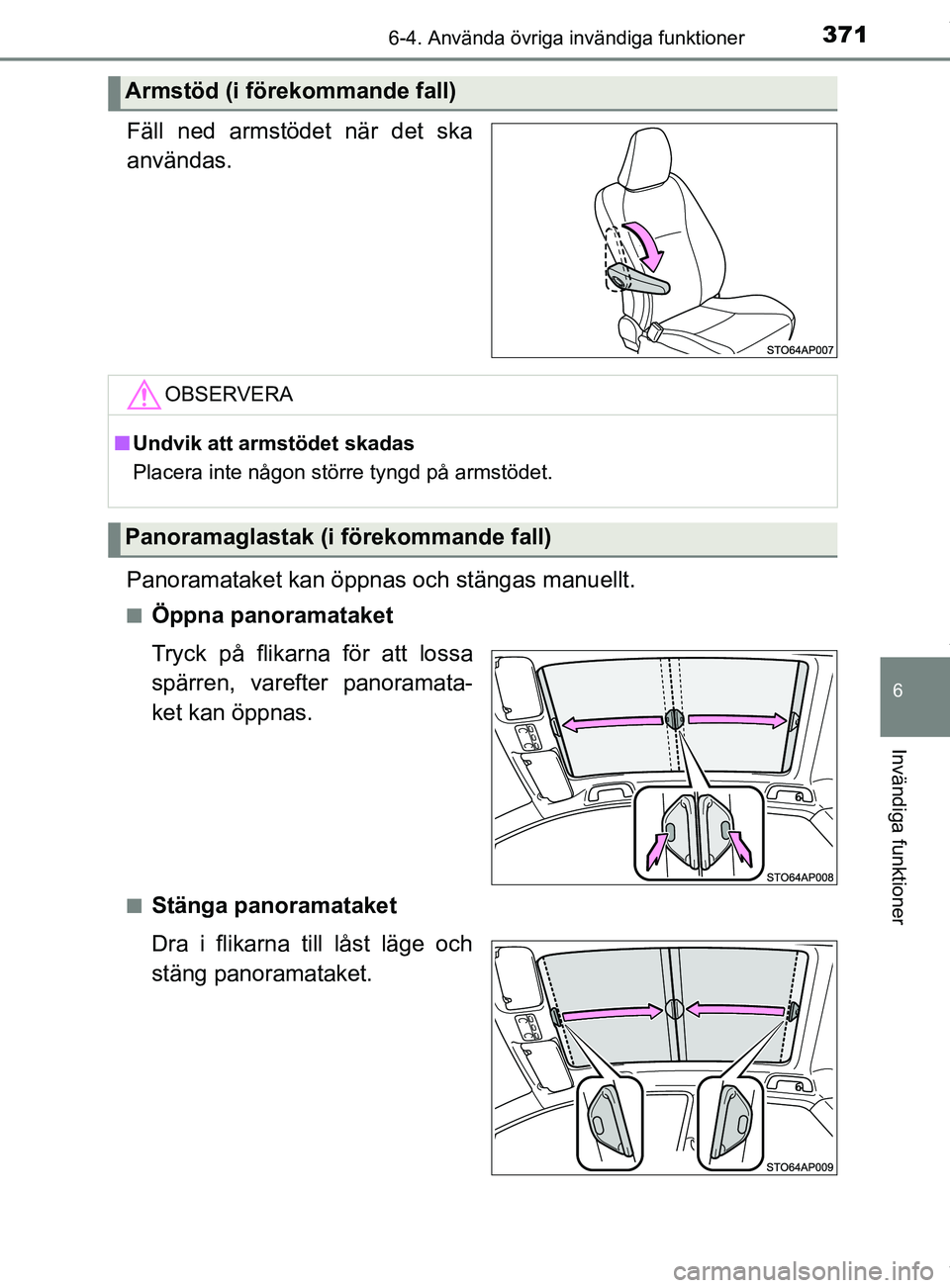 6-4. Använda övriga invändiga funktioner

371

Armstöd (i förekommande fall)

Fäll ned armstödet när det ska användas.

STO64AP007

OBSERVERA

■ Undvik att armstödet skadas

Placera inte någon större tyngd på armstödet.

Panoramaglastak (i förekommande fall)

Panoramataket kan öppnas och stängas manuellt.

■ Öppna panoramataket

Tryck på flikarna för att lossa spärren, varefter panoramataket kan öppnas.

STO64AP008

■ Stänga panoramataket

Dra i flikarna till låst läge och stäng panoramataket.

STO64AP009

6

Invändiga funktioner

carmanualsonline.info