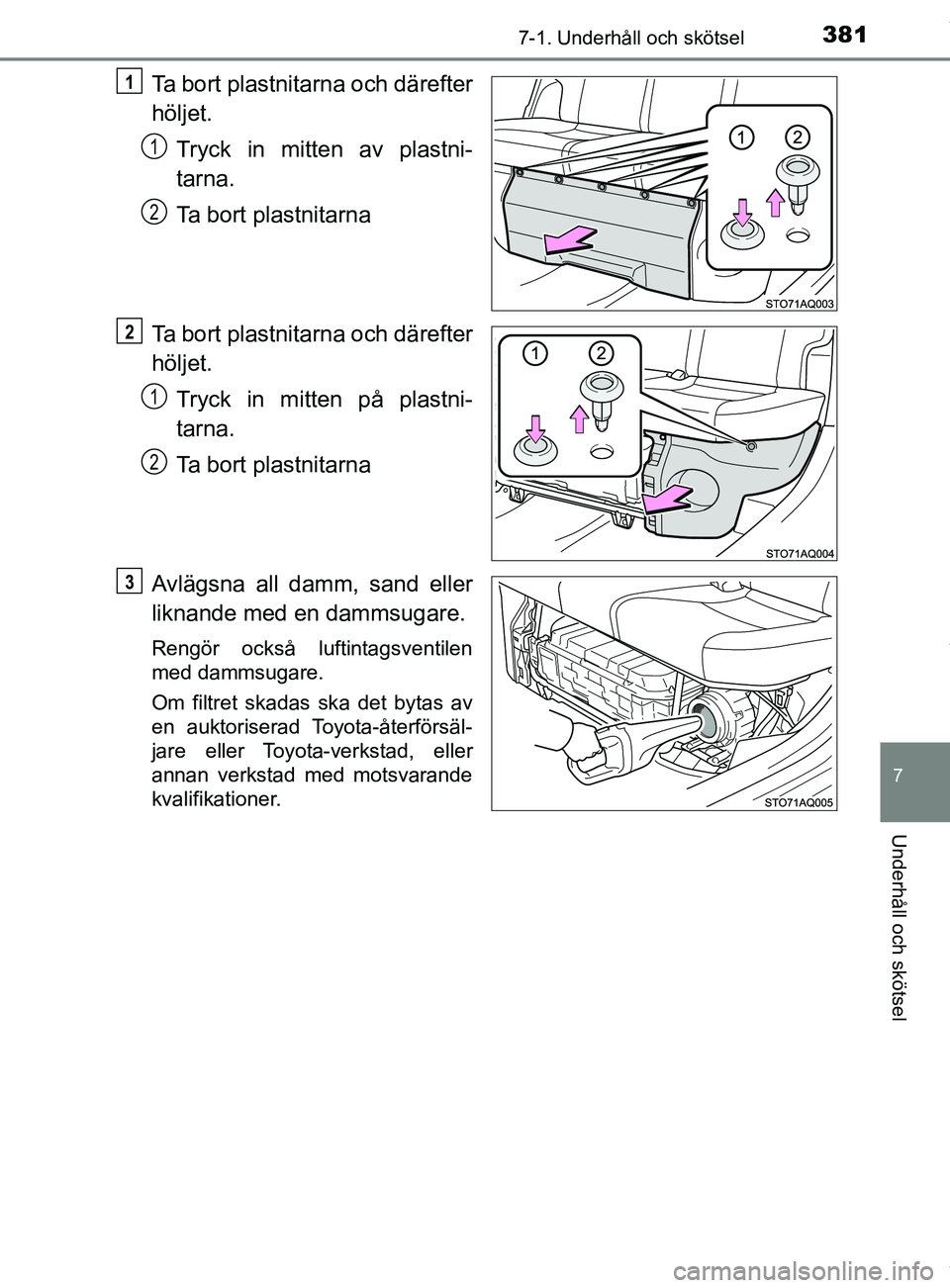 381
7-1. Underhåll och skötsel

1
Ta bort plastnitarna och därefter höljet.

1 Tryck in mitten av plastnitarna.

2 Ta bort plastnitarna

1 2

STO71AQ003

2
Ta bort plastnitarna och därefter höljet.

1 Tryck in mitten på plastnitarna.

2 Ta bort plastnitarna

1 2

STO71AQ004

3
Avlägsna all damm, sand eller liknande med en dammsugare.

Rengör också luftintagsventilen med dammsugare.

Om filtret skadas ska det bytas av en auktoriserad Toyota-återförsäljare eller Toyota-verkstad, eller annan verkstad med motsvarande kvalifikationer.

STO71AQ005

7

Underhåll och skötsel

carmanualsonline.info