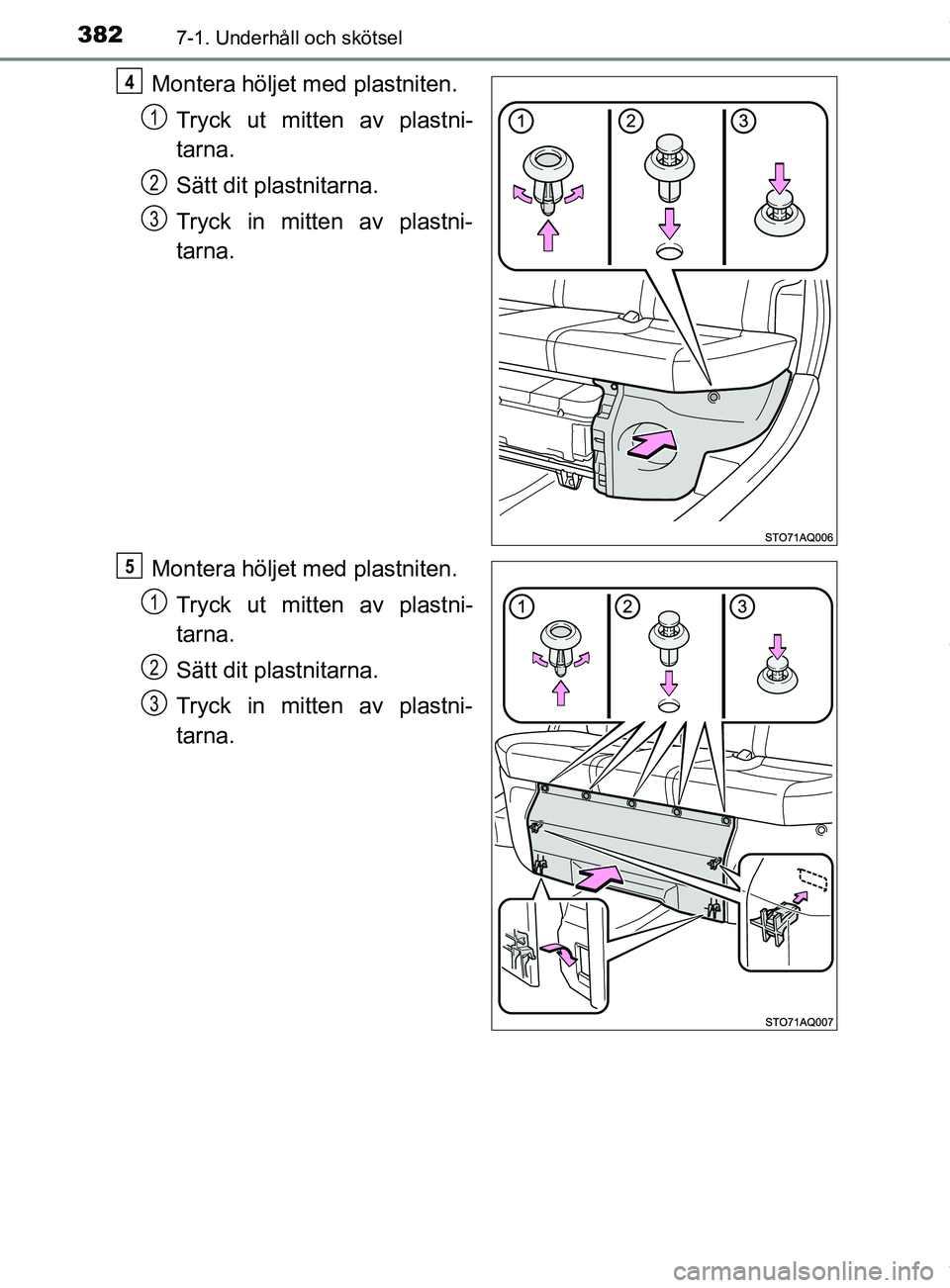 382 7-1. Underhåll och skötsel

4 Montera höljet med plastniten.

1 Tryck ut mitten av plastnitarna.

2 Sätt dit plastnitarna.

3 Tryck in mitten av plastnitarna.

1 2 3

STO71AQ006

5 Montera höljet med plastniten.

1 Tryck ut mitten av plastnitarna.

2 Sätt dit plastnitarna.

3 Tryck in mitten av plastnitarna.

1 2 3

STO71AQ007

carmanualsonline.info