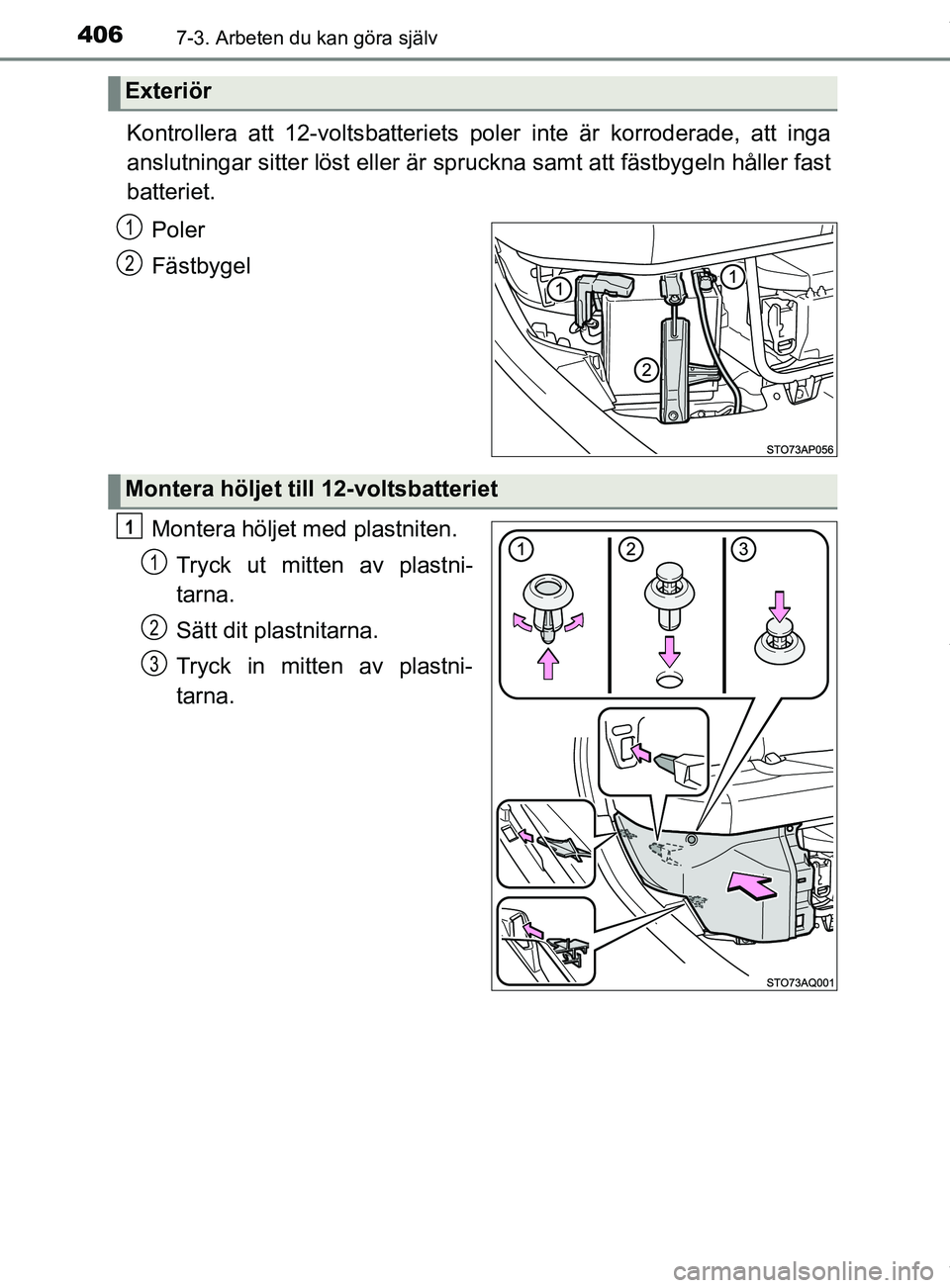 406 7-3. Arbeten du kan göra själv

Exteriör

Kontrollera att 12-voltsbatteriets poler inte är korroderade, att inga anslutningar sitter löst eller är spruckna samt att fästbygeln håller fast batteriet.

1 Poler

2 Fästbygel

1 1 2

STO73AP056

Montera höljet till 12-voltsbatteriet

1 Montera höljet med plastniten.

1 Tryck ut mitten av plastnitarna.

2 Sätt dit plastnitarna.

3 Tryck in mitten av plastnitarna.

1 2 3

STO73AQ001

carmanualsonline.info