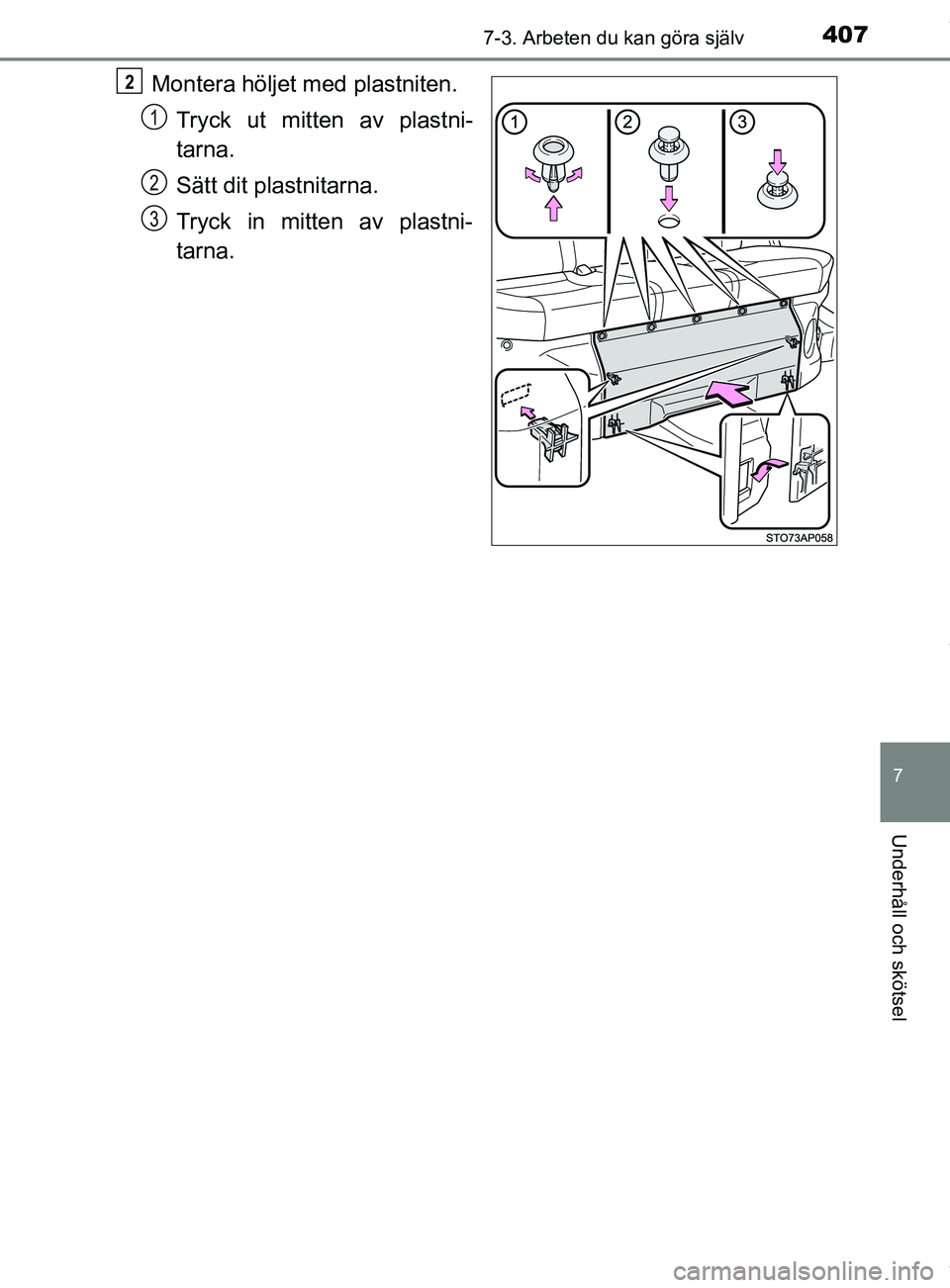 7-3. Arbeten du kan göra själv 407

2 Montera höljet med plastniten.

1 Tryck ut mitten av plastnitarna.

2 Sätt dit plastnitarna.

3 Tryck in mitten av plastnitarna.

1 2 3

STO73AP058

7

Underhåll och skötsel

carmanualsonline.info