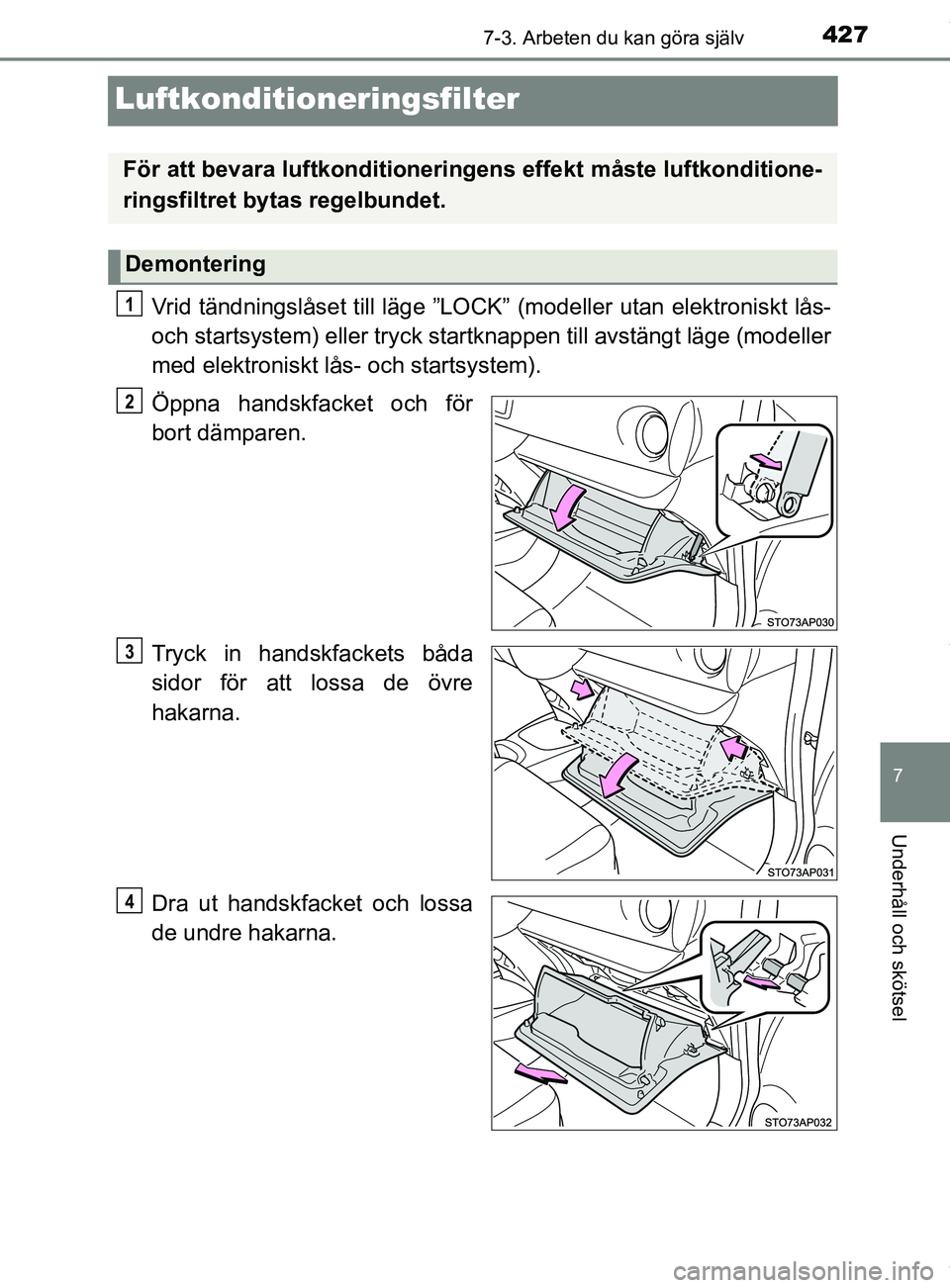 7-3. Arbeten du kan göra själv 427

Luftkonditioneringsfilter

För att bevara luftkonditioneringens effekt måste luftkonditioneringsfiltret bytas regelbundet.

Demontering

1 Vrid tändningslåset till läge ”LOCK” (modeller utan elektroniskt lås- och startsystem) eller tryck startknappen till avstängt läge (modeller med elektroniskt lås- och startsystem).

2 Öppna handskfacket och för bort dämparen.

STO73AP030

3 Tryck in handskfackets båda sidor för att lossa de övre hakarna.

STO73AP031

4 Dra ut handskfacket och lossa de undre hakarna.

STO73AP032

7

Underhåll och skötsel

carmanualsonline.info