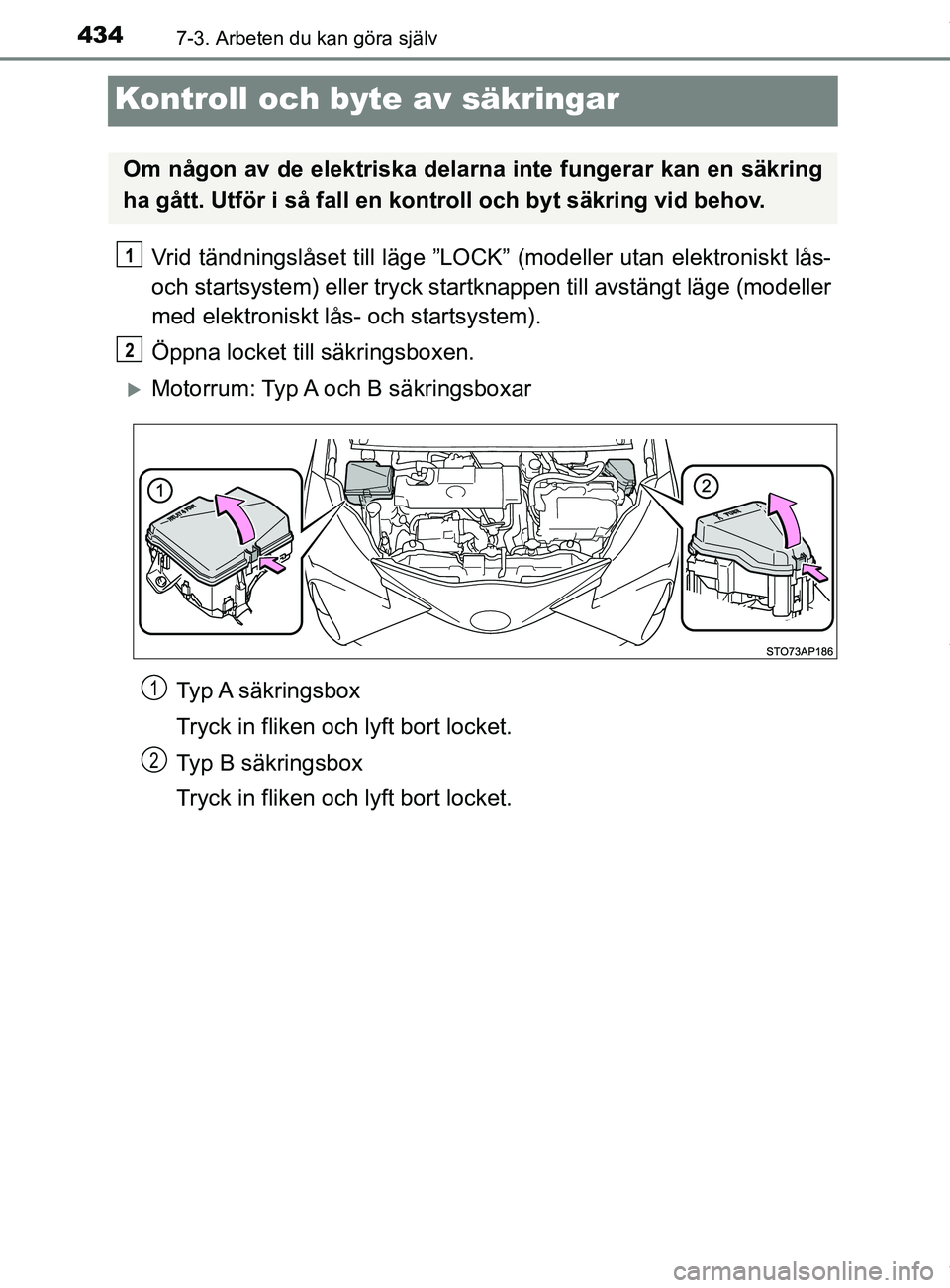 434 7-3. Arbeten du kan göra själv

Kontroll och byte av säkringar

Om någon av de elektriska delarna inte fungerar kan en säkring ha gått. Utför i så fall en kontroll och byt säkring vid behov.

1 Vrid tändningslåset till läge ”LOCK” (modeller utan elektroniskt lås- och startsystem) eller tryck startknappen till avstängt läge (modeller med elektroniskt lås- och startsystem).

2 Öppna locket till säkringsboxen.

Motorrum: Typ A och B säkringsboxar

1

2

STO73AP186

1 Typ A säkringsbox
Tryck in fliken och lyft bort locket.

2 Typ B säkringsbox
Tryck in fliken och lyft bort locket.

carmanualsonline.info