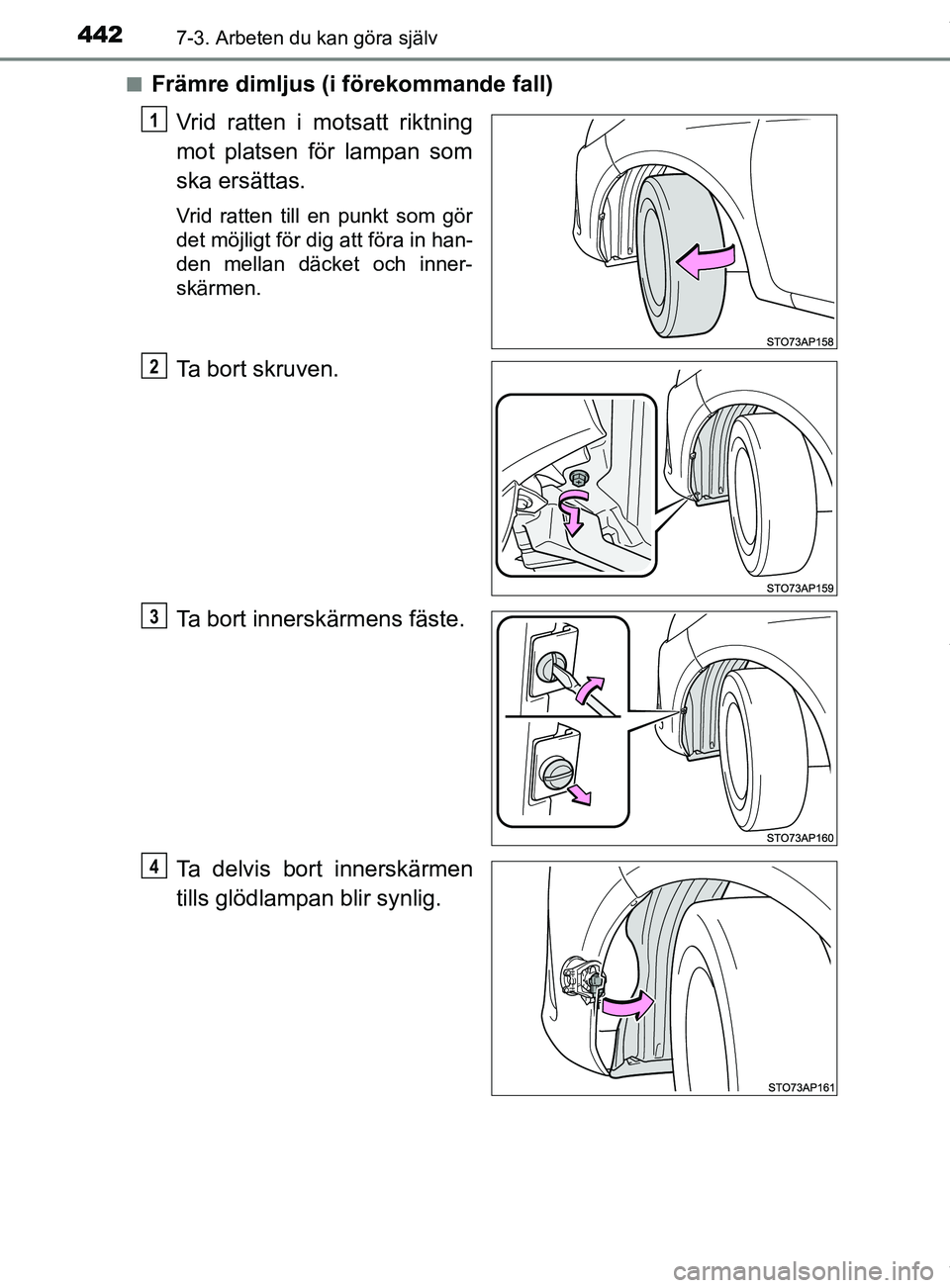 442 7-3. Arbeten du kan göra själv

■ Främre dimljus (i förekommande fall)

1 Vrid ratten i motsatt riktning mot platsen för lampan som ska ersättas.

Vrid ratten till en punkt som gör det möjligt för dig att föra in handen mellan däcket och innerskärmen.

STO73AP158

2 Ta bort skruven.

STO73AP159

3 Ta bort innerskärmens fäste.

STO73AP160

4 Ta delvis bort innerskärmen tills glödlampan blir synlig.

STO73AP161

carmanualsonline.info