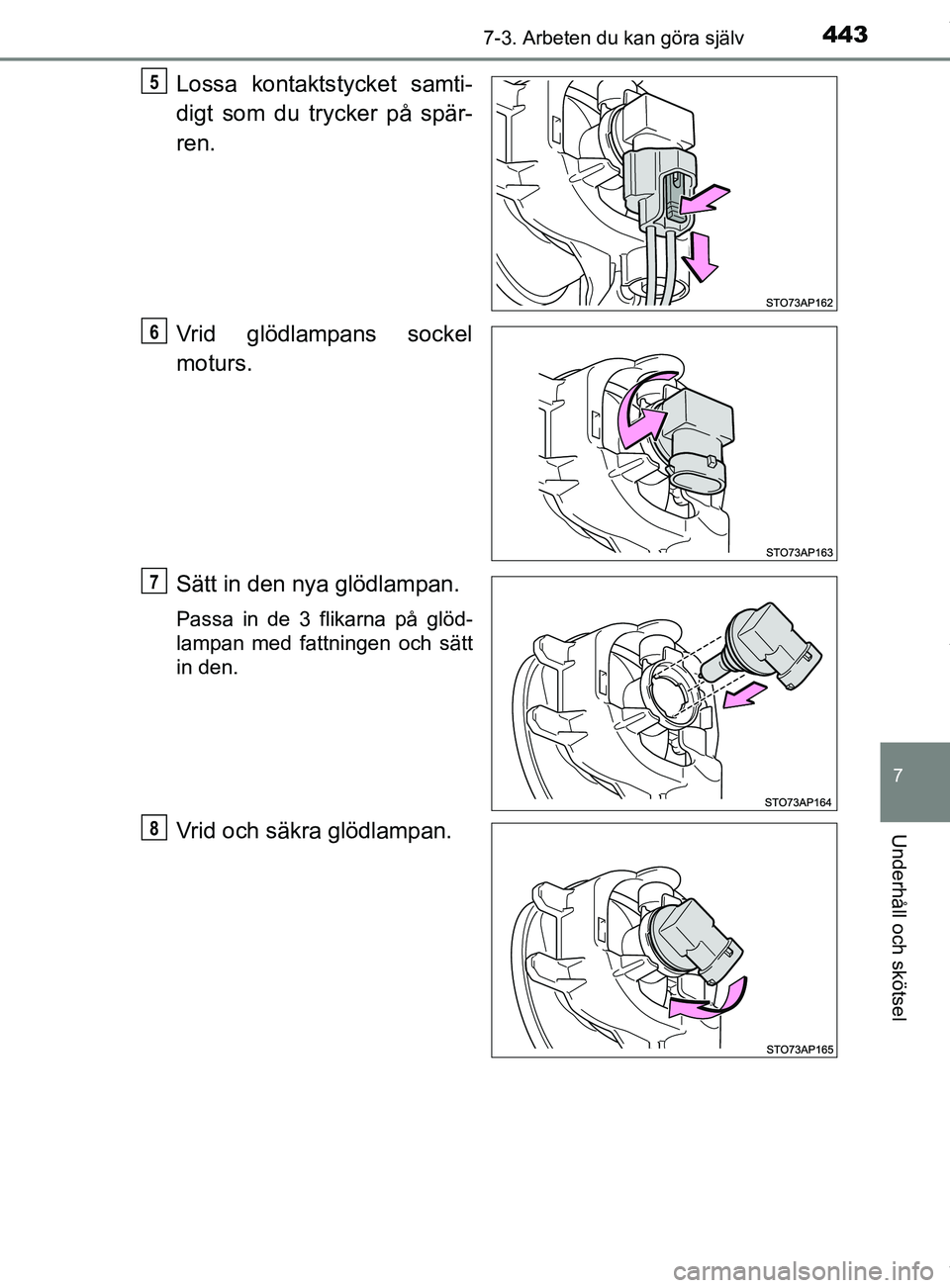 7-3. Arbeten du kan göra själv 443

5
Lossa kontaktstycket samtidigt som du trycker på spärren.

STO73AP162

6
Vrid glödlampans sockel moturs.

STO73AP163

7
Sätt in den nya glödlampan.

Passa in de 3 flikarna på glödlampan med fattningen och sätt in den.

STO73AP164

8
Vrid och säkra glödlampan.

STO73AP165

7

Underhåll och skötsel

carmanualsonline.info