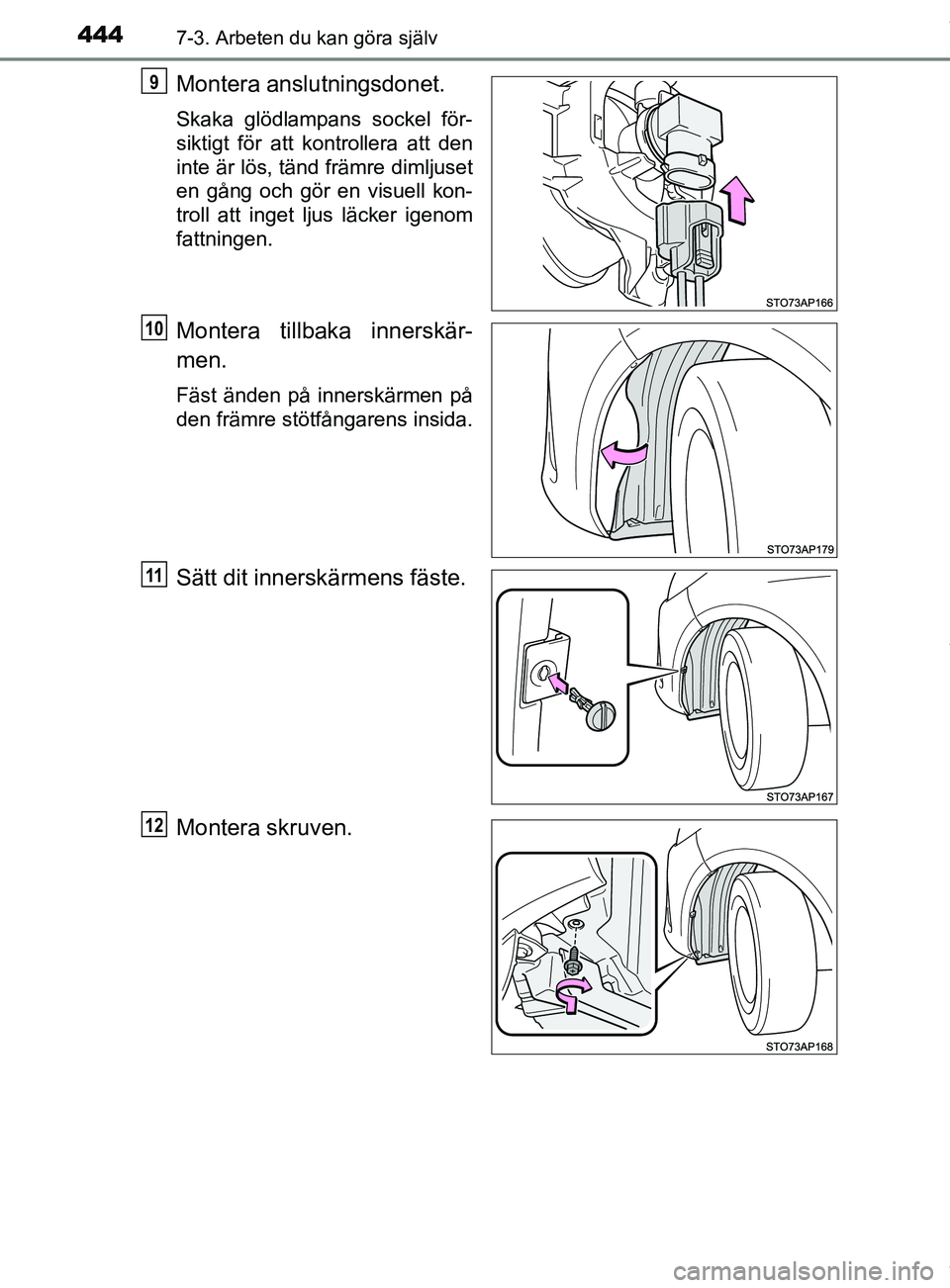 444 7-3. Arbeten du kan göra själv

9 Montera anslutningsdonet.

Skaka glödlampans sockel försiktigt för att kontrollera att den inte är lös, tänd främre dimljuset en gång och gör en visuell kontroll att inget ljus läcker igenom fattningen.

STO73AP166

10 Montera tillbaka innerskärmen.

Fäst änden på innerskärmen på den främre stötfångarens insida.

STO73AP179

11 Sätt dit innerskärmens fäste.

STO73AP167

12 Montera skruven.

STO73AP168

carmanualsonline.info