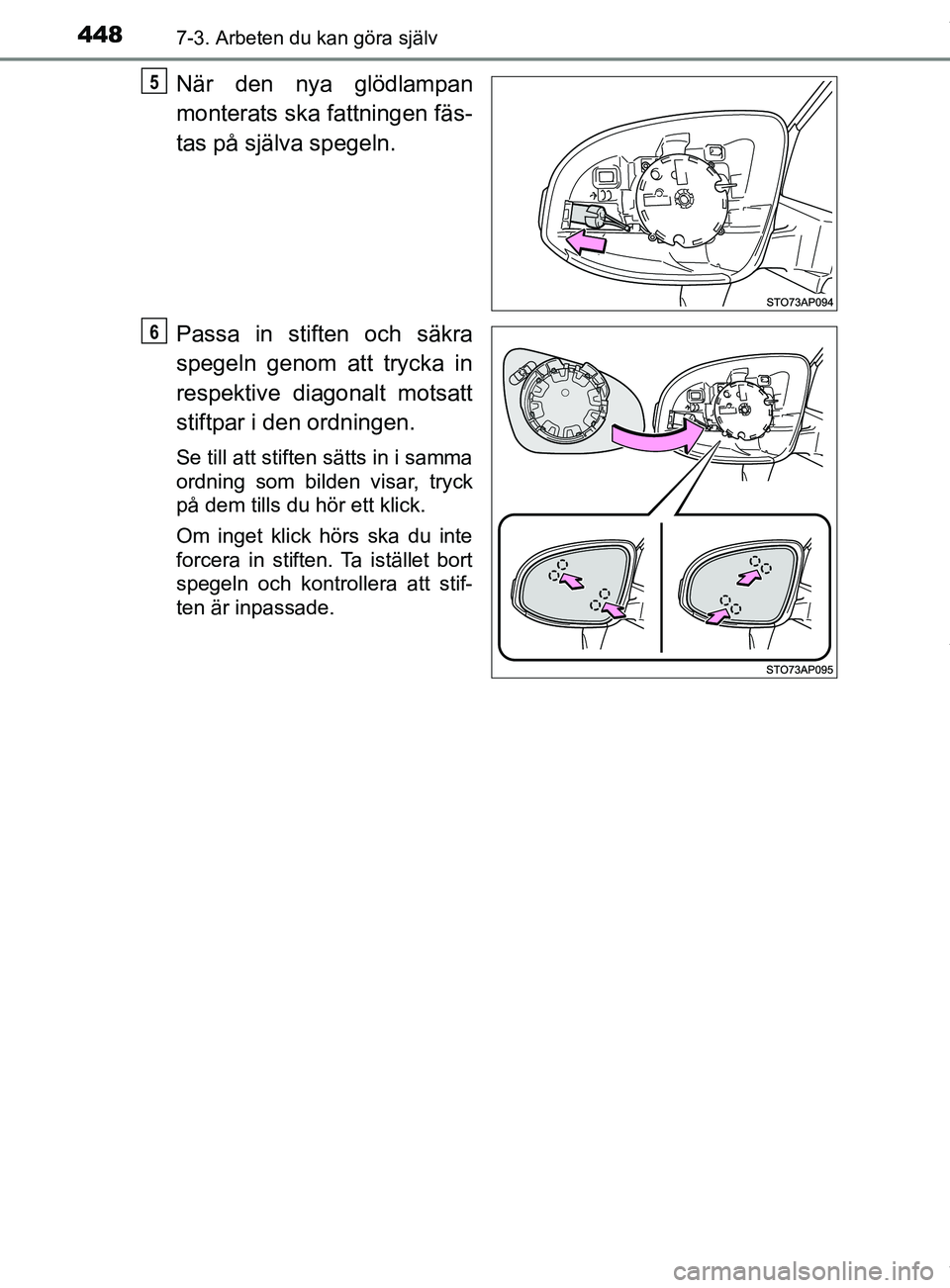 448 7-3. Arbeten du kan göra själv

5

När den nya glödlampan monterats ska fattningen fästas på själva spegeln.

STO73AP094

6

Passa in stiften och säkra spegeln genom att trycka in respektive diagonalt motsatt stiftpar i den ordningen.

Se till att stiften sätts in i samma ordning som bilden visar, tryck på dem tills du hör ett klick.

Om inget klick hörs ska du inte forcera in stiften. Ta istället bort spegeln och kontrollera att stiften är inpassade.

STO73AP095

carmanualsonline.info