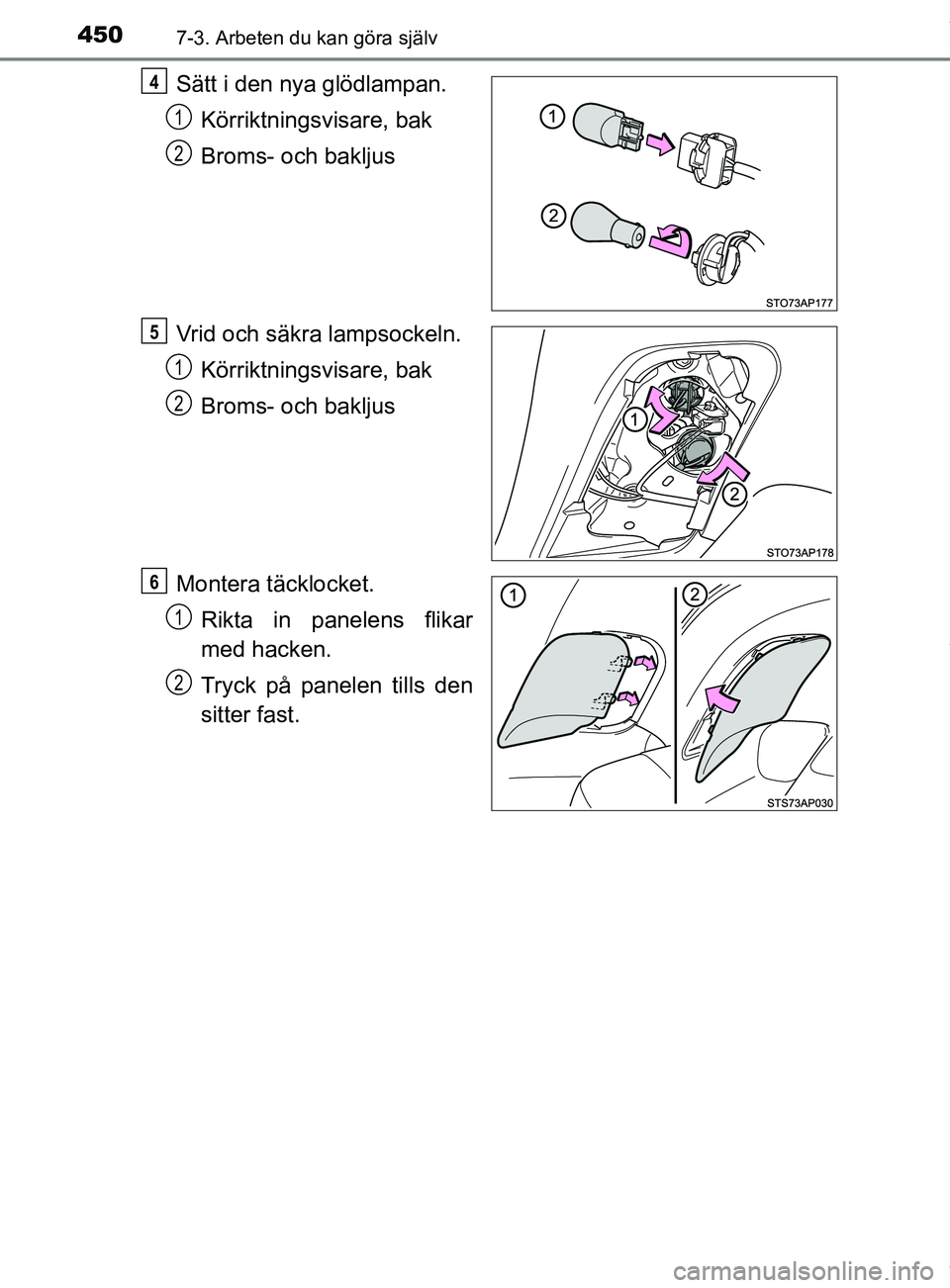 450 7-3. Arbeten du kan göra själv

4 Sätt i den nya glödlampan.

1 Körriktningsvisare, bak

2 Broms- och bakljus

1

2

STO73AP177

5 Vrid och säkra lampsockeln.

1 Körriktningsvisare, bak

2 Broms- och bakljus

1

2

STO73AP178

6 Montera täcklocket.

1 Rikta in panelens flikar med hacken.

2 Tryck på panelen tills den sitter fast.

1

2

STS73AP030

carmanualsonline.info