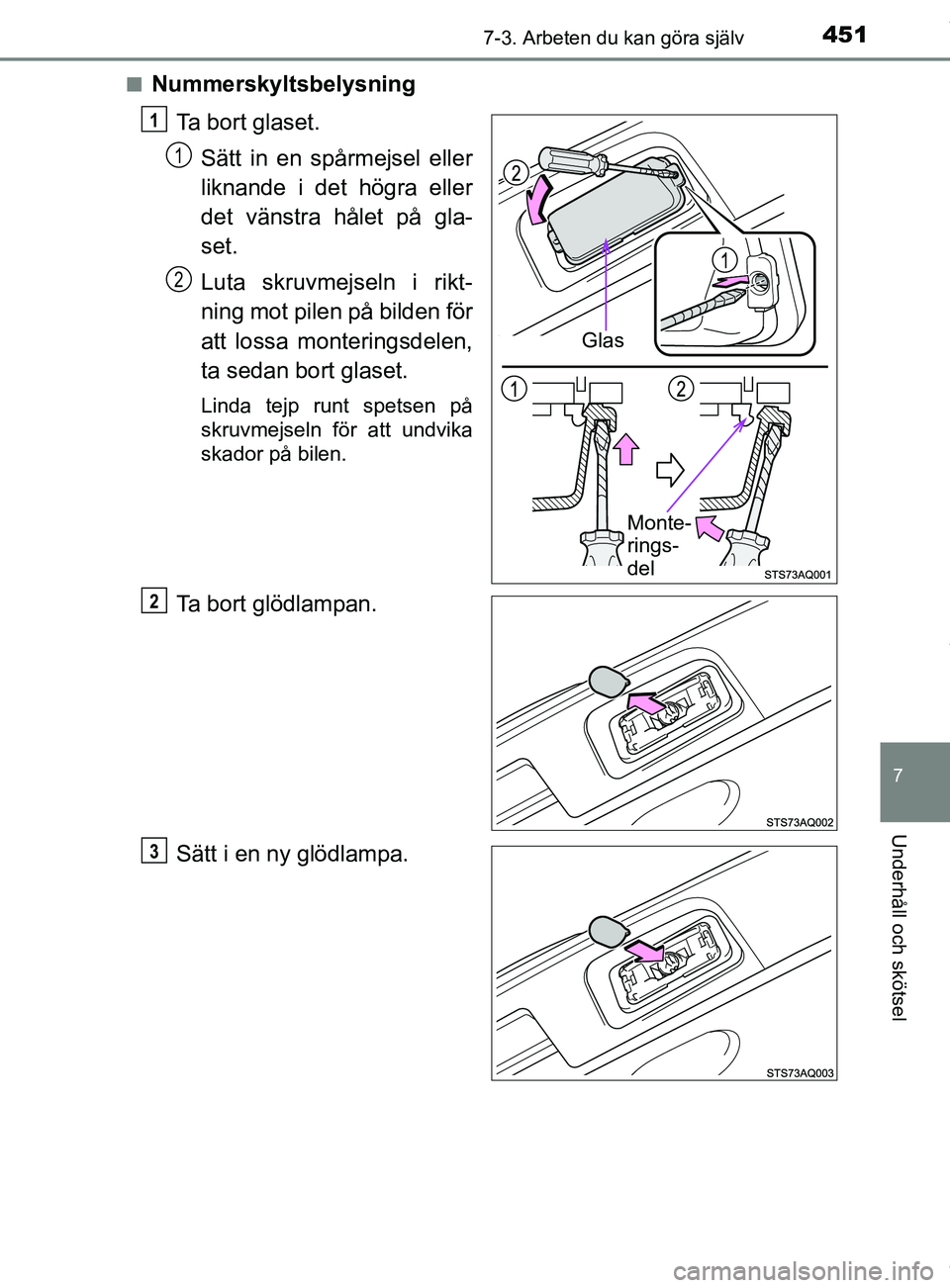 7-3. Arbeten du kan göra själv 451

■ Nummerskyltsbelysning

1 Ta bort glaset.

1 Sätt in en spårmejsel eller liknande i det högra eller det vänstra hålet på glaset.

2 Luta skruvmejseln i riktning mot pilen på bilden för att lossa monteringsdelen, ta sedan bort glaset.

Linda tejp runt spetsen på skruvmejseln för att undvika skador på bilen.

2
1
Glas
1
2
Monteringsdel
STS73AQ001

2 Ta bort glödlampan.

STS73AQ002

3 Sätt i en ny glödlampa.

STS73AQ003

7

Underhåll och skötsel

carmanualsonline.info