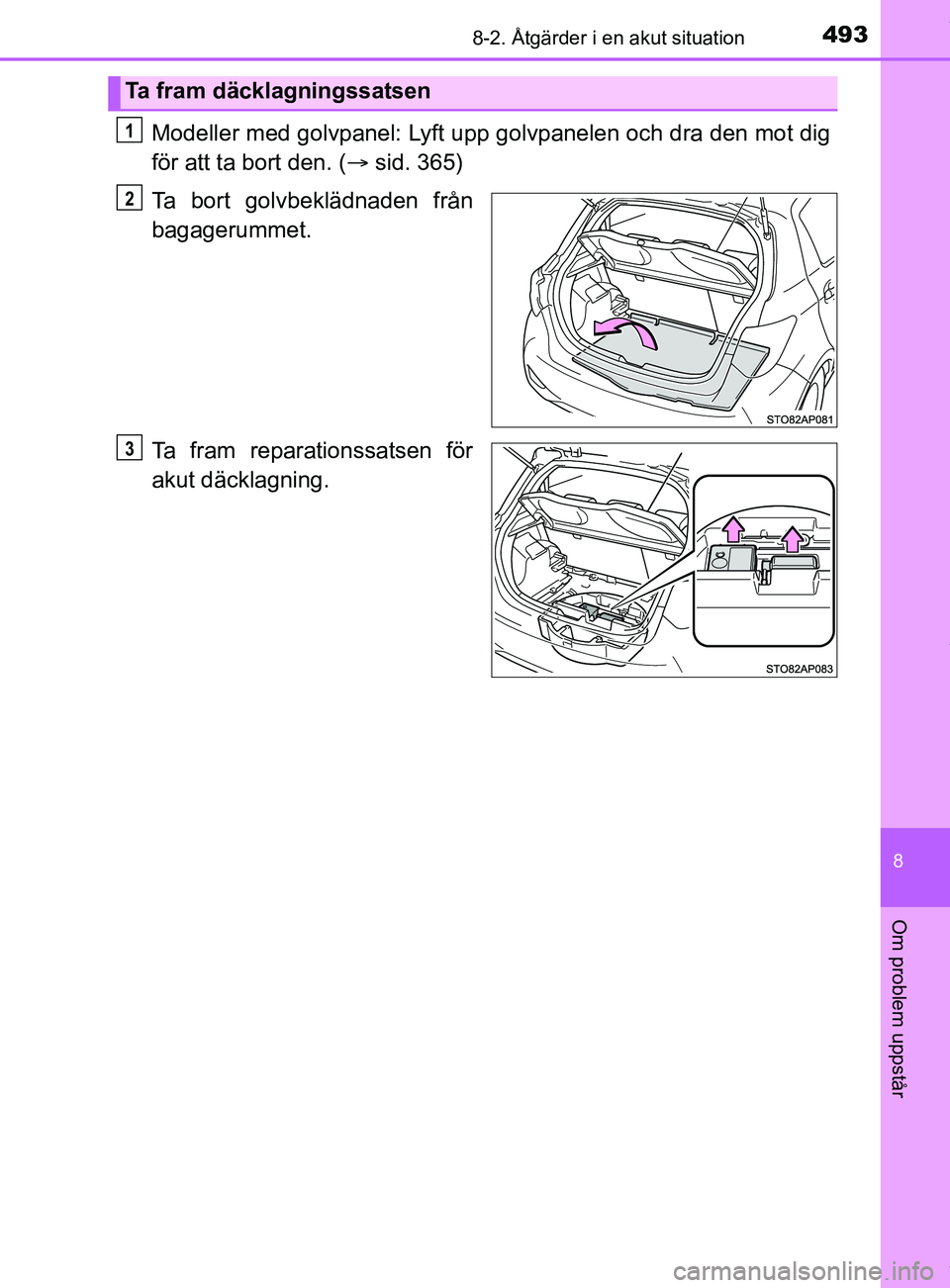 8-2. Åtgärder i en akut situation

493

Ta fram däcklagningssatsen

1 Modeller med golvpanel: Lyft upp golvpanelen och dra den mot dig för att ta bort den. (→ sid. 365)

2 Ta bort golvbeklädnaden från bagagerummet.

STO82AP081

3 Ta fram reparationssatsen för akut däcklagning.

STO82AP083

8

Om problem uppstår

carmanualsonline.info