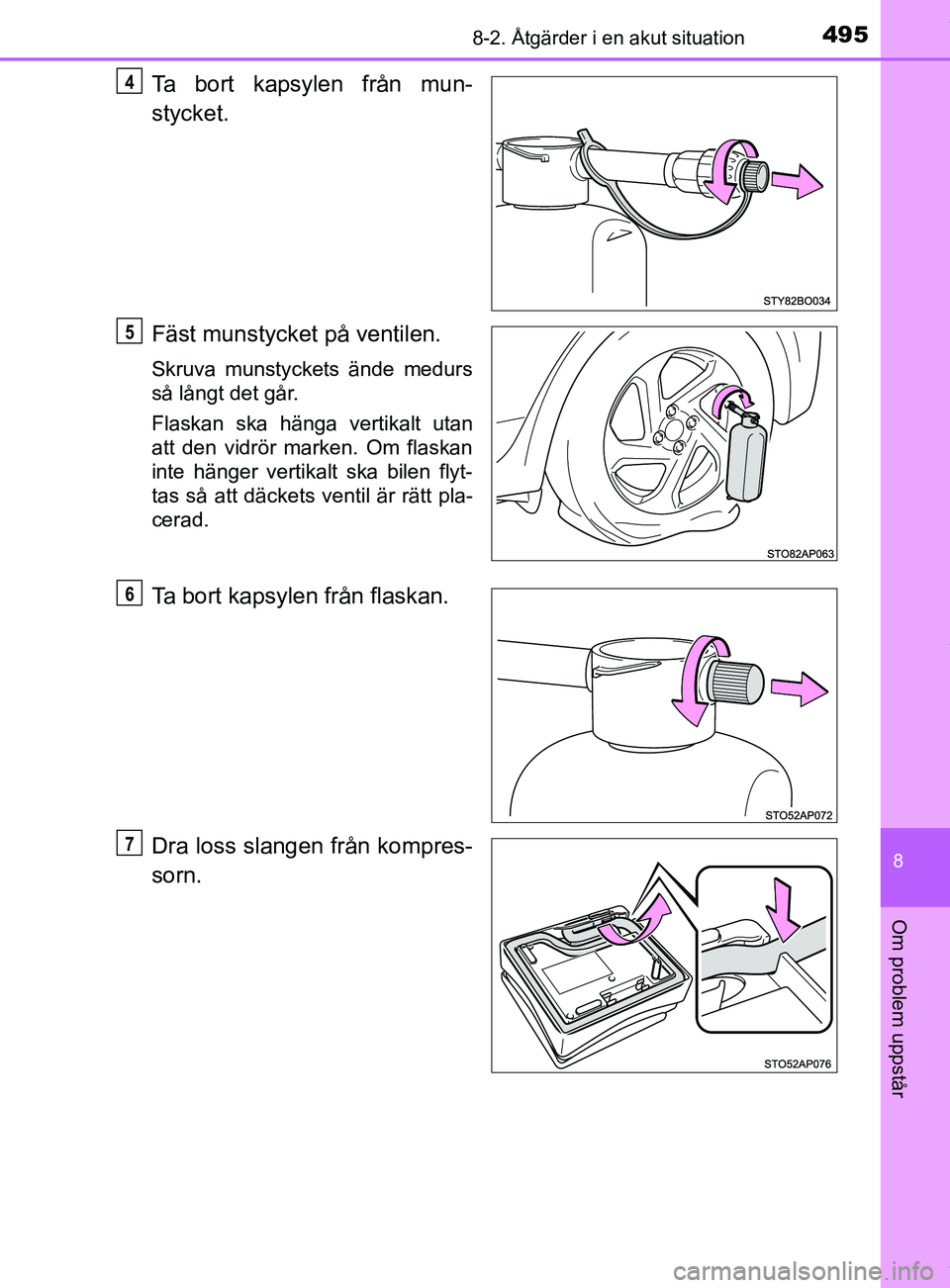 8-2. Åtgärder i en akut situation

495

4
Ta bort kapsylen från munstycket.

STY82BO034

5
Fäst munstycket på ventilen.

Skruva munstyckets ände medurs så långt det går.

Flaskan ska hänga vertikalt utan att den vidrör marken. Om flaskan inte hänger vertikalt ska bilen flyttas så att däckets ventil är rätt placerad.

STO82AP063

6
Ta bort kapsylen från flaskan.

STO52AP072

7
Dra loss slangen från kompressorn.

STO52AP076

8

Om problem uppstår

carmanualsonline.info