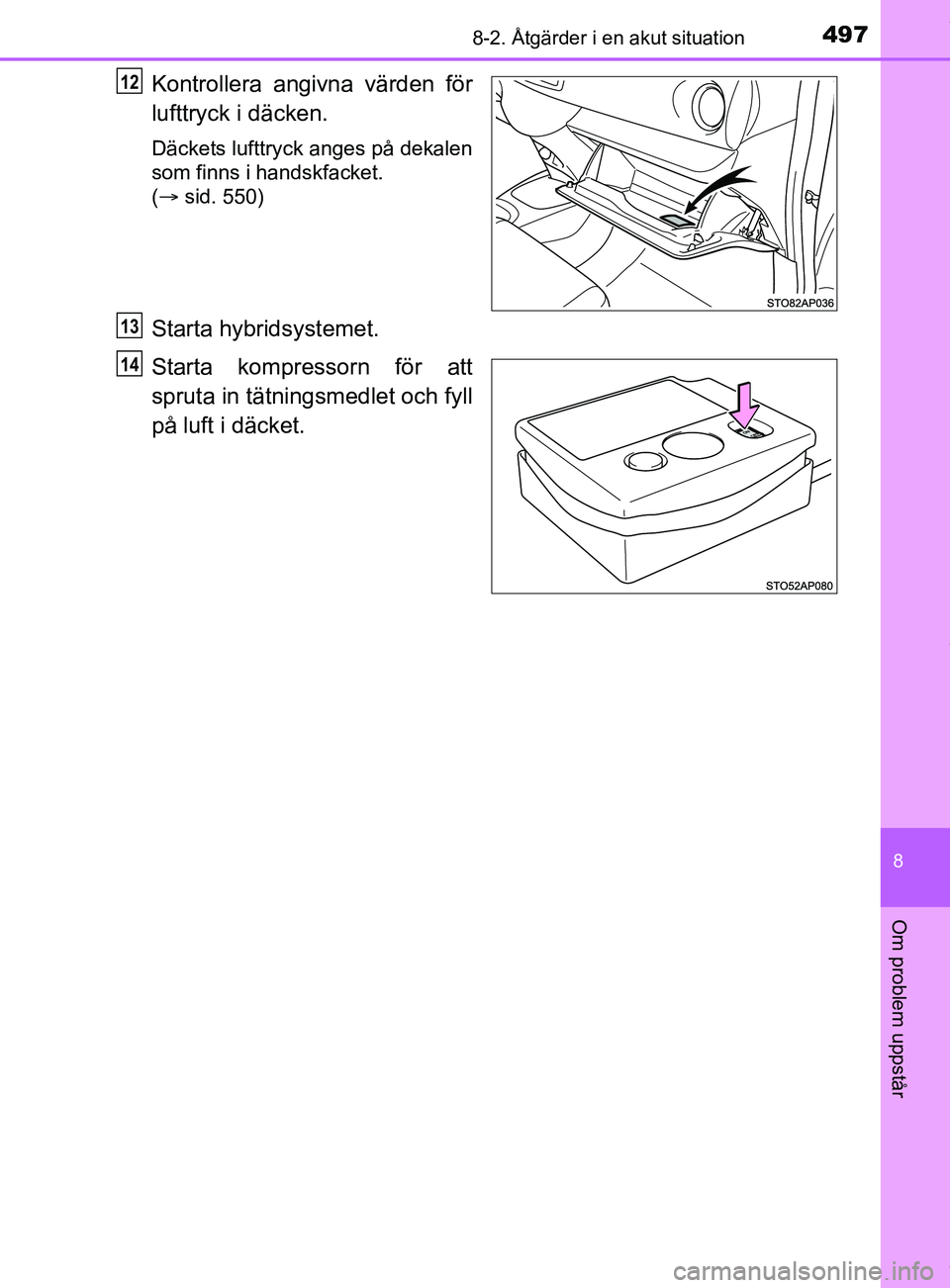 8-2. Åtgärder i en akut situation

497

12 Kontrollera angivna värden för lufttryck i däcken.

Däckets lufttryck anges på dekalen som finns i handskfacket. (→ sid. 550)

STO82AP036

13 Starta hybridsystemet.

14 Starta kompressorn för att spruta in tätningsmedlet och fyll på luft i däcket.

STO52AP080

8

Om problem uppstår

carmanualsonline.info