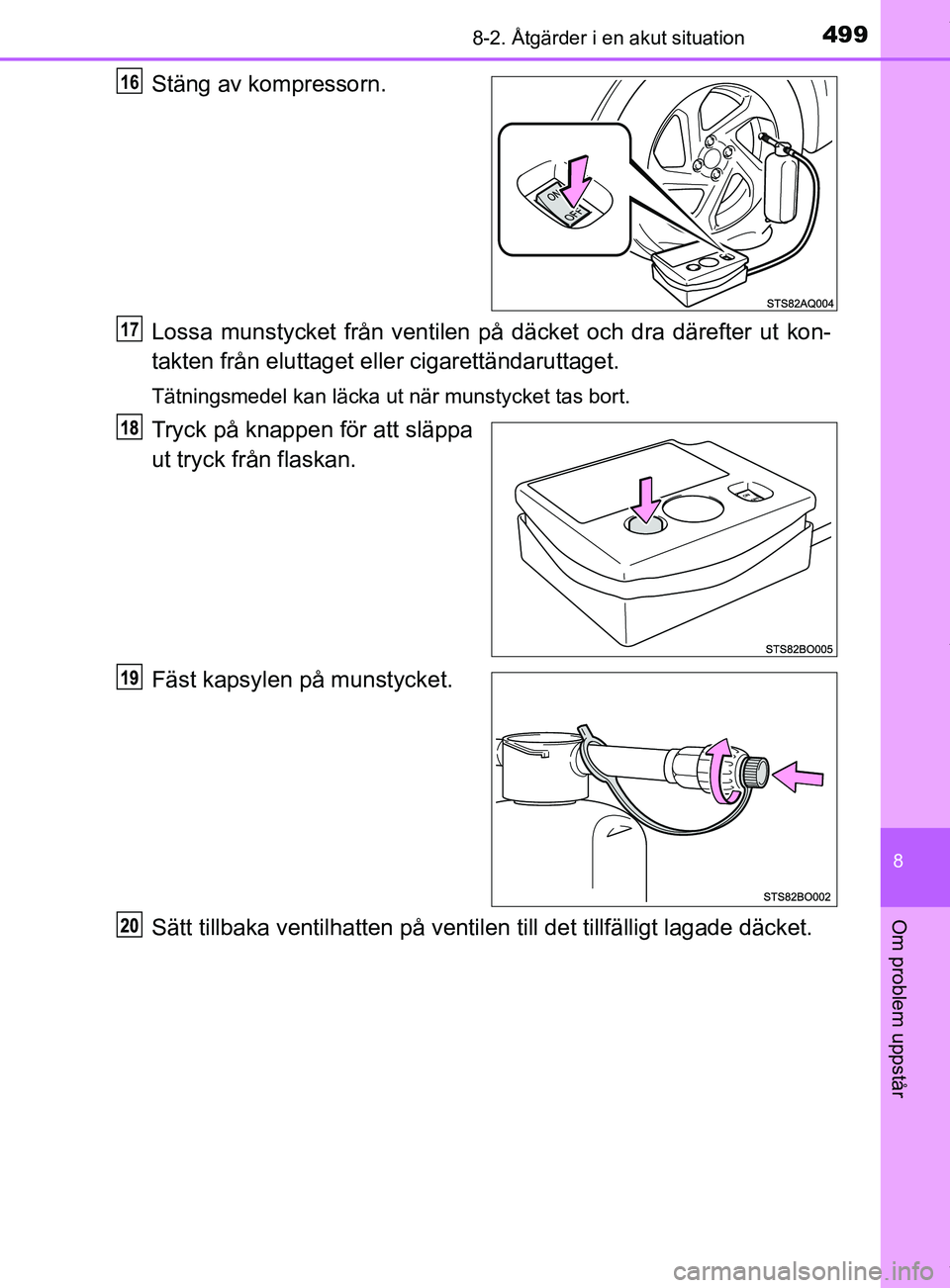 8-2. Åtgärder i en akut situation

499

16 Stäng av kompressorn.

ON
OFF

STS82AQ004

17 Lossa munstycket från ventilen på däcket och dra därefter ut kontakten från eluttaget eller cigarettändaruttaget.

Tätningsmedel kan läcka ut när munstycket tas bort.

18 Tryck på knappen för att släppa ut tryck från flaskan.

STS82BO005

19 Fäst kapsylen på munstycket.

STS82BO002

20 Sätt tillbaka ventilhatten på ventilen till det tillfälligt lagade däcket.

8

Om problem uppstår

carmanualsonline.info