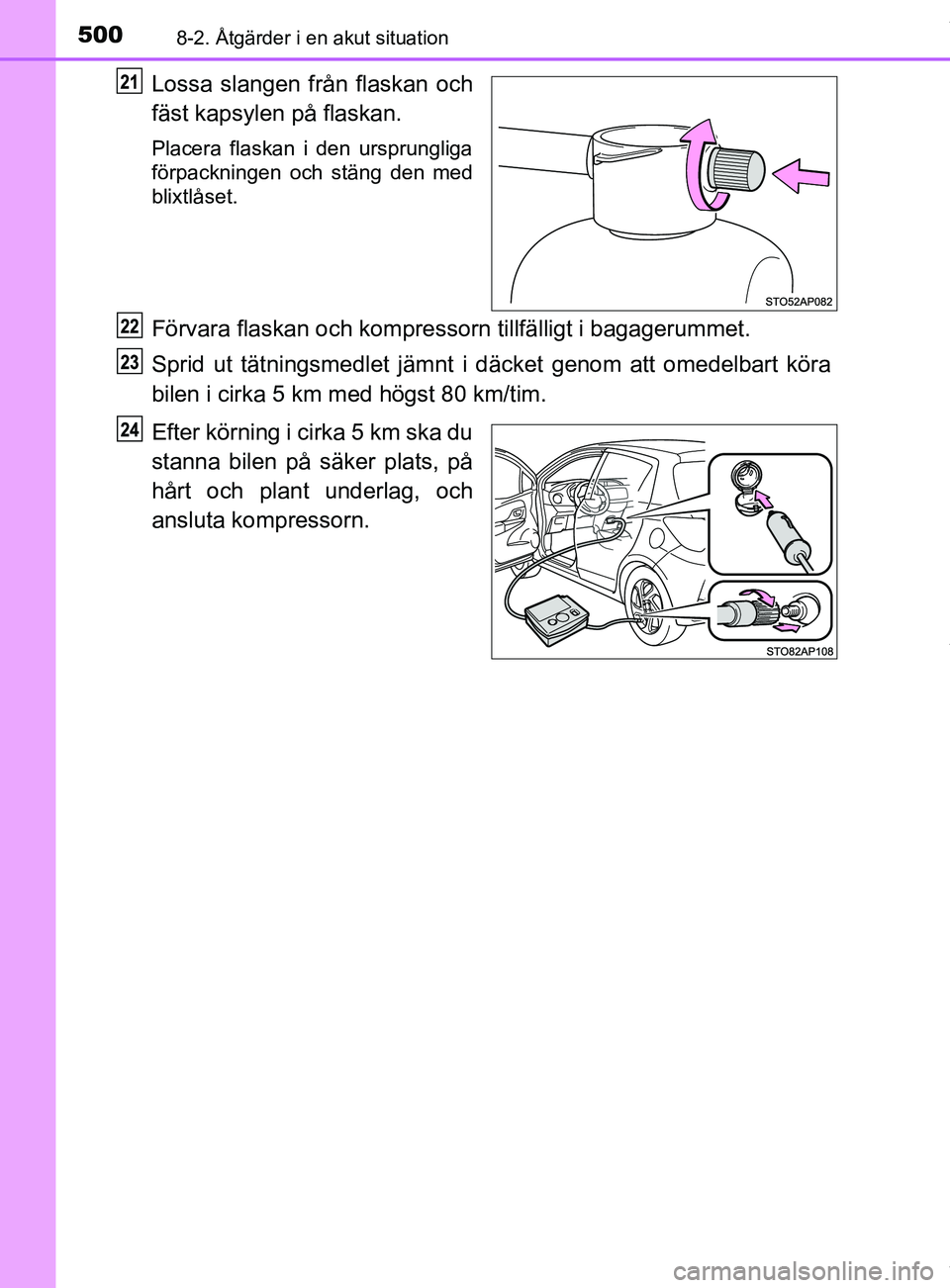 500 8-2. Åtgärder i en akut situation

21 Lossa slangen från flaskan och fäst kapsylen på flaskan.

Placera flaskan i den ursprungliga förpackningen och stäng den med blixtlåset.

STO52AP082

22 Förvara flaskan och kompressorn tillfälligt i bagagerummet.

23 Sprid ut tätningsmedlet jämnt i däcket genom att omedelbart köra bilen i cirka 5 km med högst 80 km/tim.

24 Efter körning i cirka 5 km ska du stanna bilen på säker plats, på hårt och plant underlag, och ansluta kompressorn.

STO82AP108

carmanualsonline.info