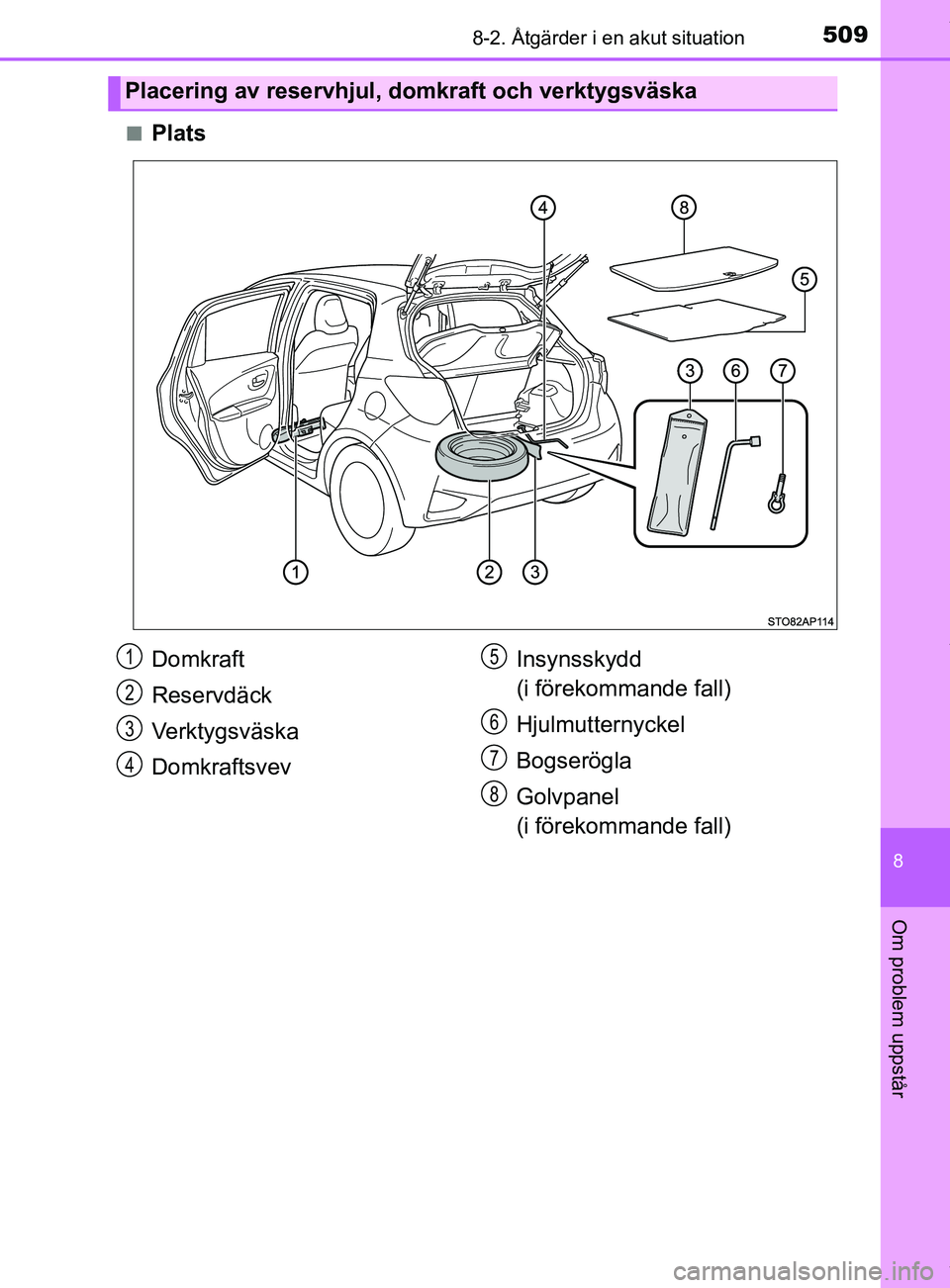 8-2. Åtgärder i en akut situation

509

Placering av reservhjul, domkraft och verktygsväska

■ Plats

4 8 5 3 6 7 1 2 3

STO82AP114

1 Domkraft

2 Reservdäck

3 Verktygsväska

4 Domkraftsvev

5 Insynsskydd (i förekommande fall)

6 Hjulmutternyckel

7 Bogserögla

8 Golvpanel (i förekommande fall)

8

Om problem uppstår

carmanualsonline.info