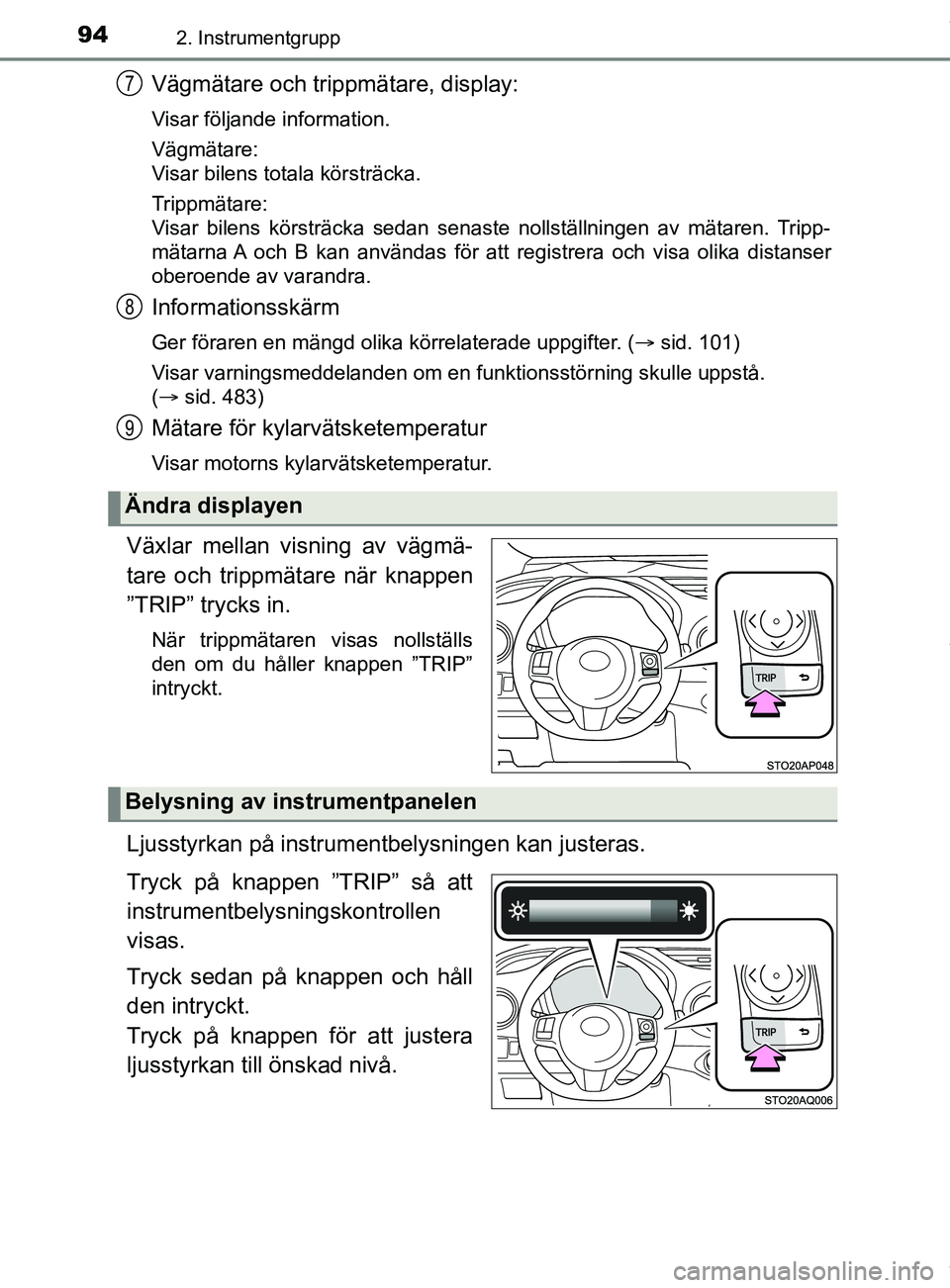 94 2. Instrumentgrupp

7 Vägmätare och trippmätare, display:

Visar följande information.

Vägmätare:
Visar bilens totala körsträcka.

Trippmätare:
Visar bilens körsträcka sedan senaste nollställningen av mätaren. Trippmätarna A och B kan användas för att registrera och visa olika distanser oberoende av varandra.

8 Informationsskärm

Ger föraren en mängd olika körrelaterade uppgifter. (→ sid. 101)

Visar varningsmeddelanden om en funktionsstörning skulle uppstå. (→ sid. 483)

9 Mätare för kylarvätsketemperatur

Visar motorns kylarvätsketemperatur.

Ändra displayen

Växlar mellan visning av vägmätare och trippmätare när knappen ”TRIP” trycks in.

När trippmätaren visas nollställs den om du håller knappen ”TRIP” intryckt.

TRIP

STO20AP048

Belysning av instrumentpanelen

Ljusstyrkan på instrumentbelysningen kan justeras.

Tryck på knappen ”TRIP” så att instrumentbelysningskontrollen visas.

Tryck sedan på knappen och håll den intryckt.
Tryck på knappen för att justera ljusstyrkan till önskad nivå.

TRIP

STO20AQ006

carmanualsonline.info